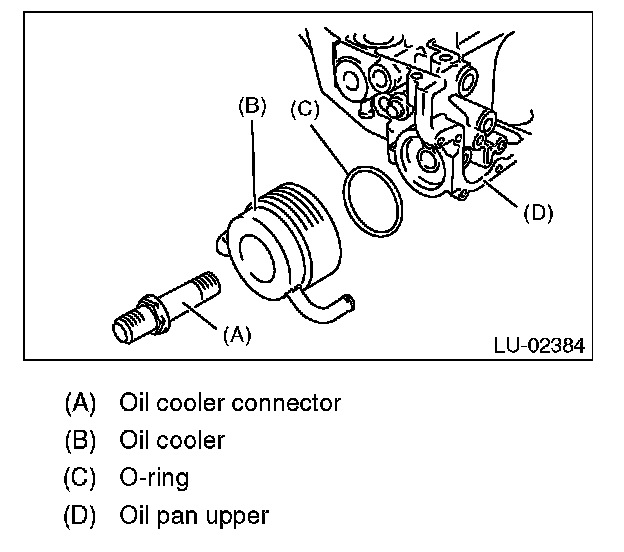 (B)
(C)
(D)
(A)
LU-02384

(A) Oil cooler connector
(B) Oil cooler
(C) O-ring
(D) Oil pan upper