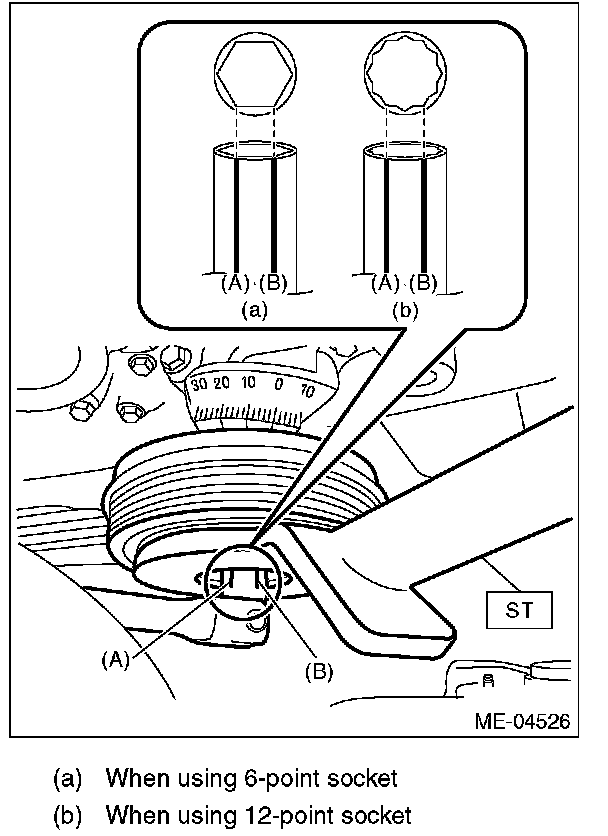 (A) (B)
(a)

(A) (B)
(b)

30 20 10 0 10

ST

(A)
(B)

ME-04526

(a) When using 6-point socket
(b) When using 12-point socket