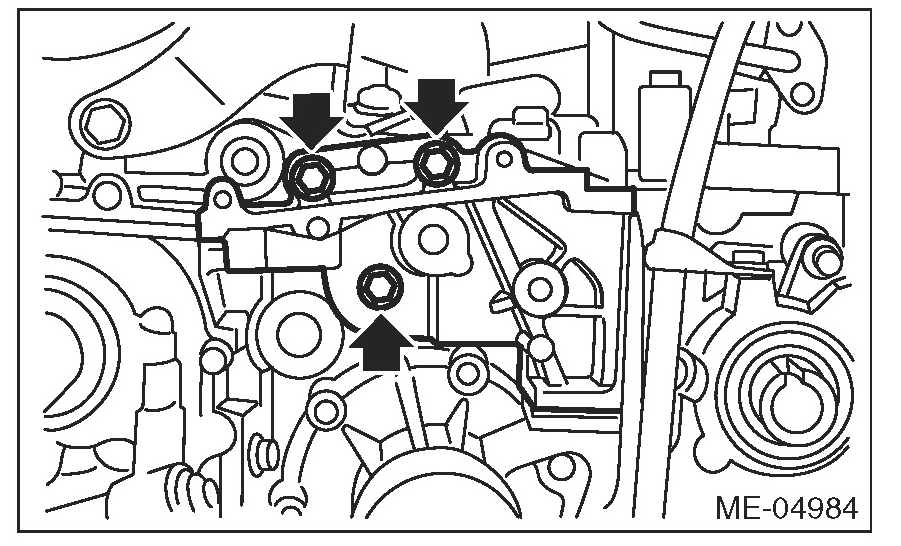 ME-04984