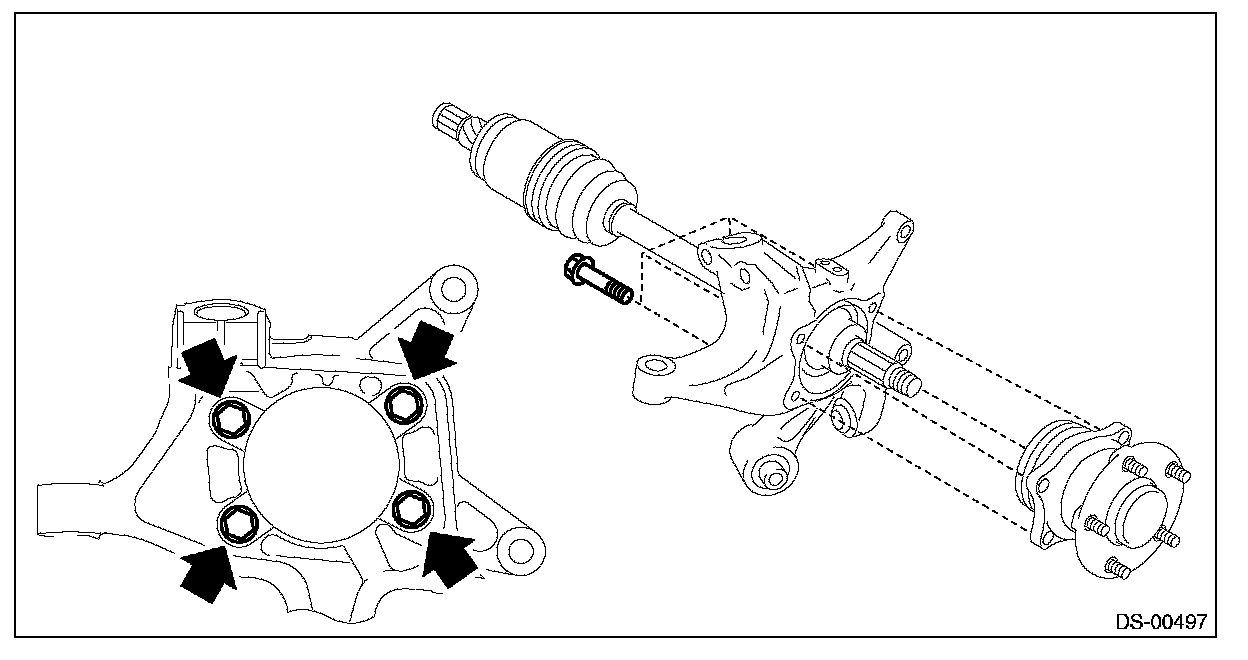 DS-00497