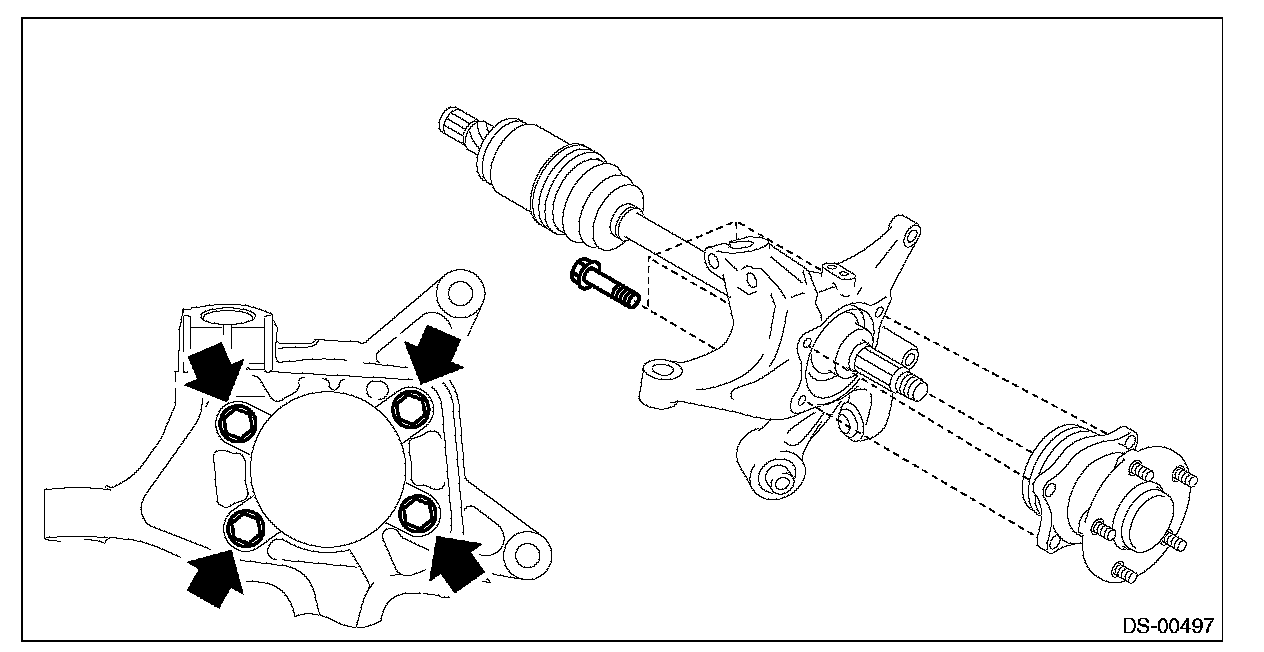 DS-00497