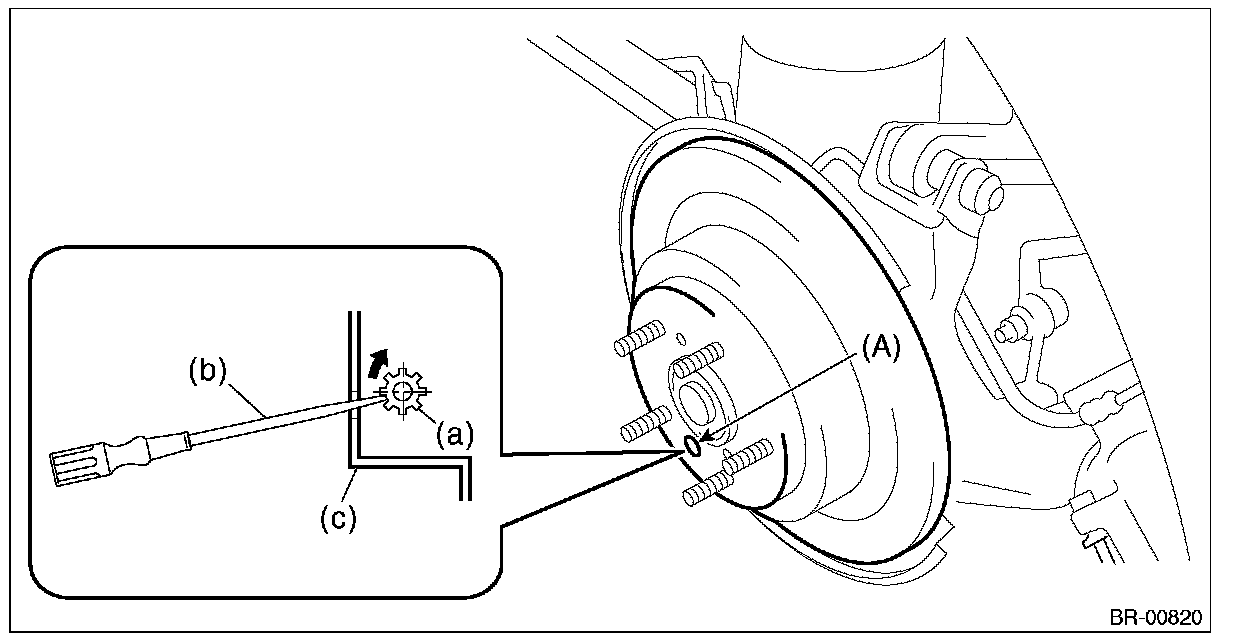 (b)
(a)
(c)
(A)
BR-00820