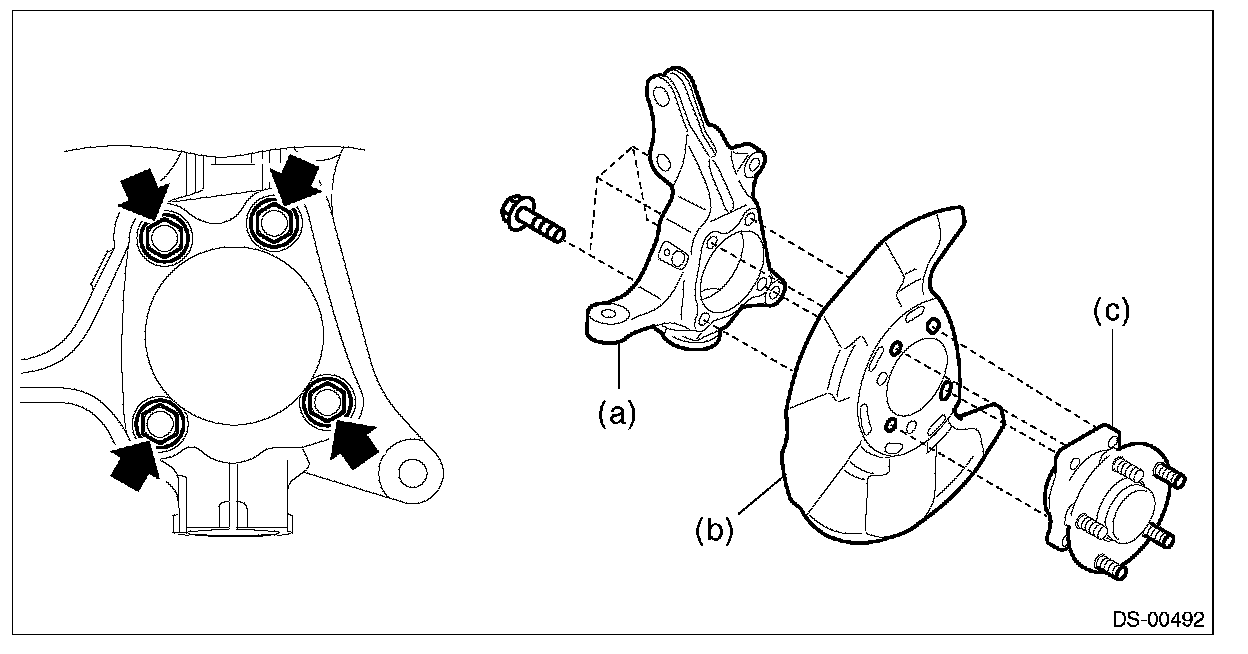 (a)

(b)

(c)

DS-00492