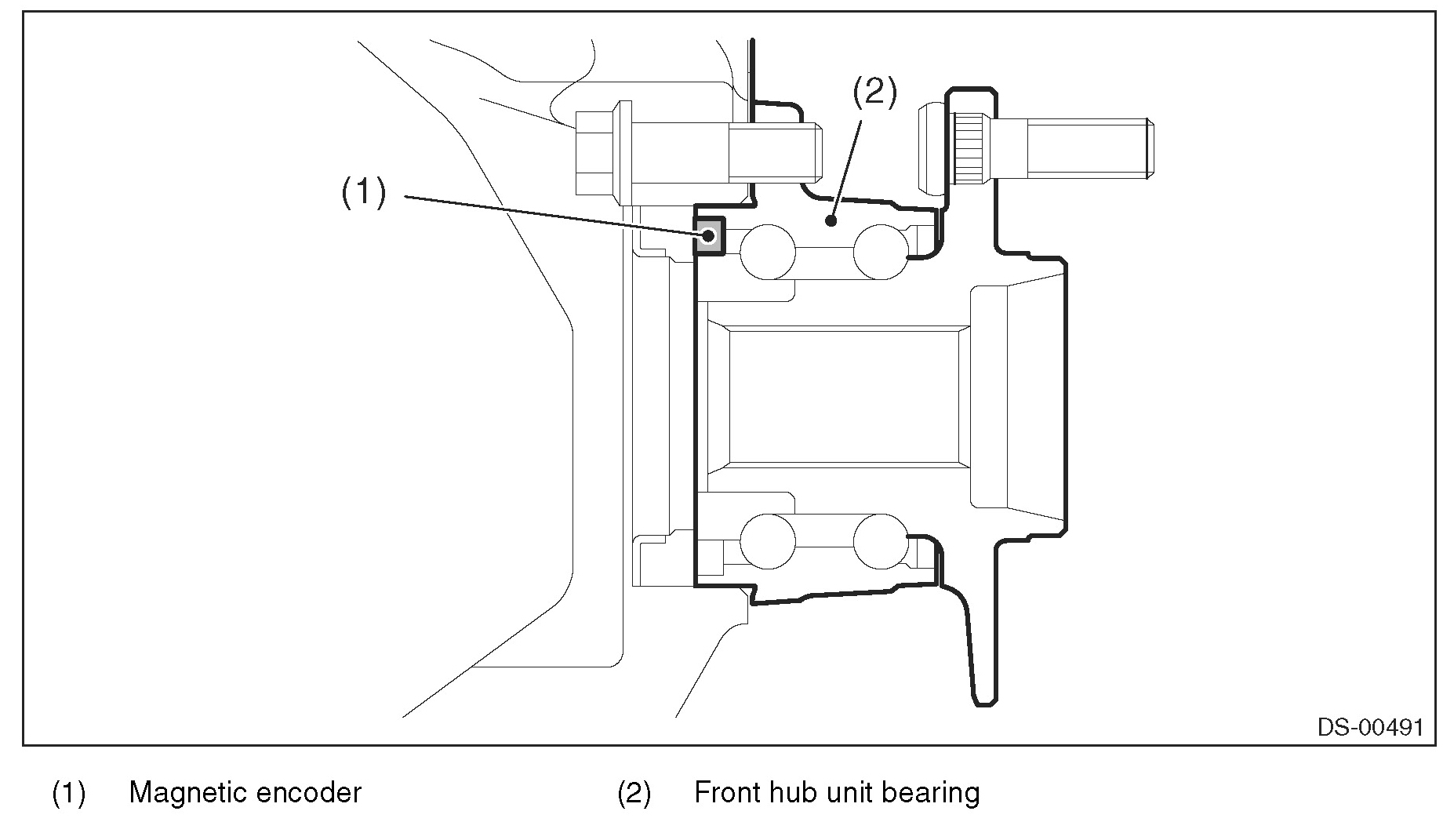 (2)

(1)

DS-00491

(1) Magnetic encoder

(2) Front hub unit bearing