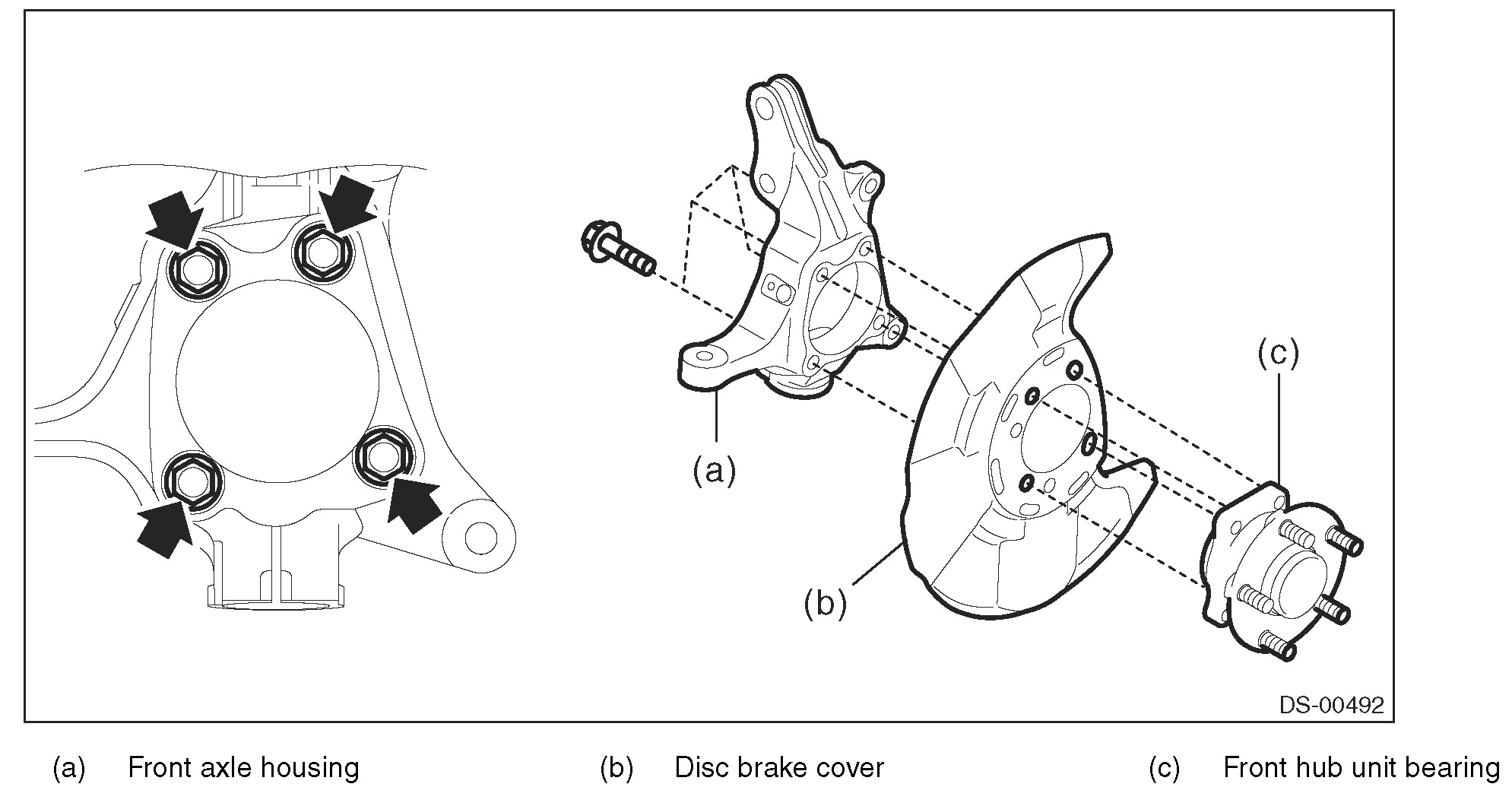 (c)

(a)

(b)

DS-00492

(a) Front axle housing

(b) Disc brake cover

(c) Front hub unit bearing