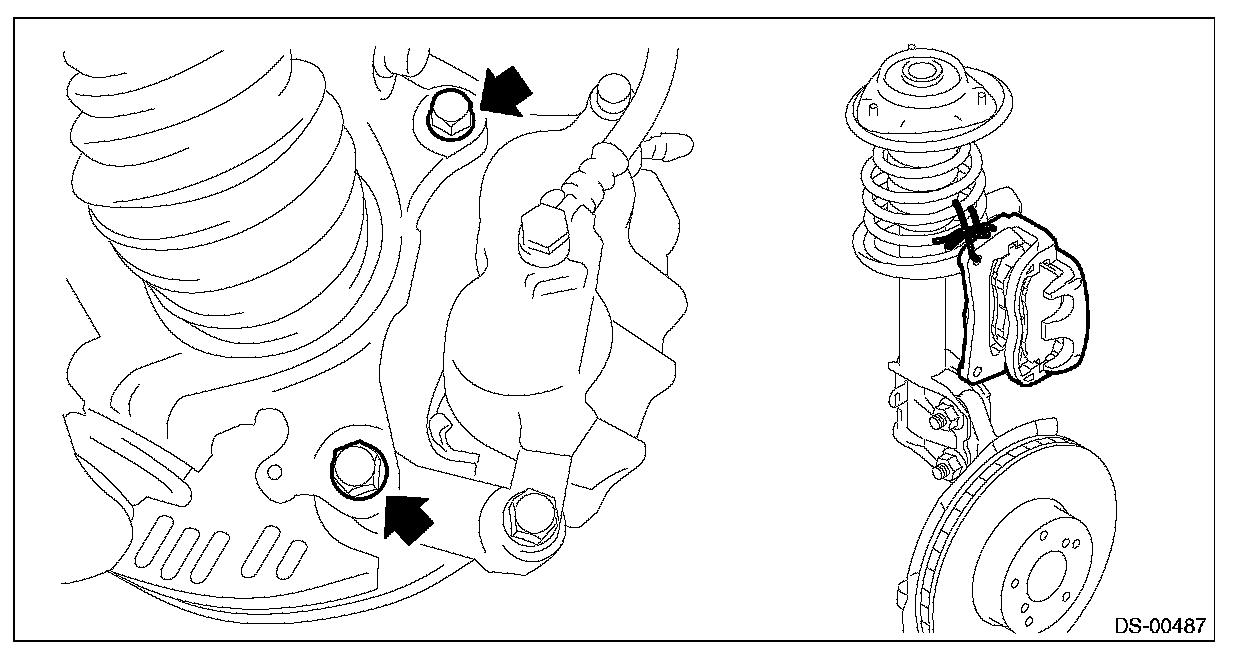 DS-00487