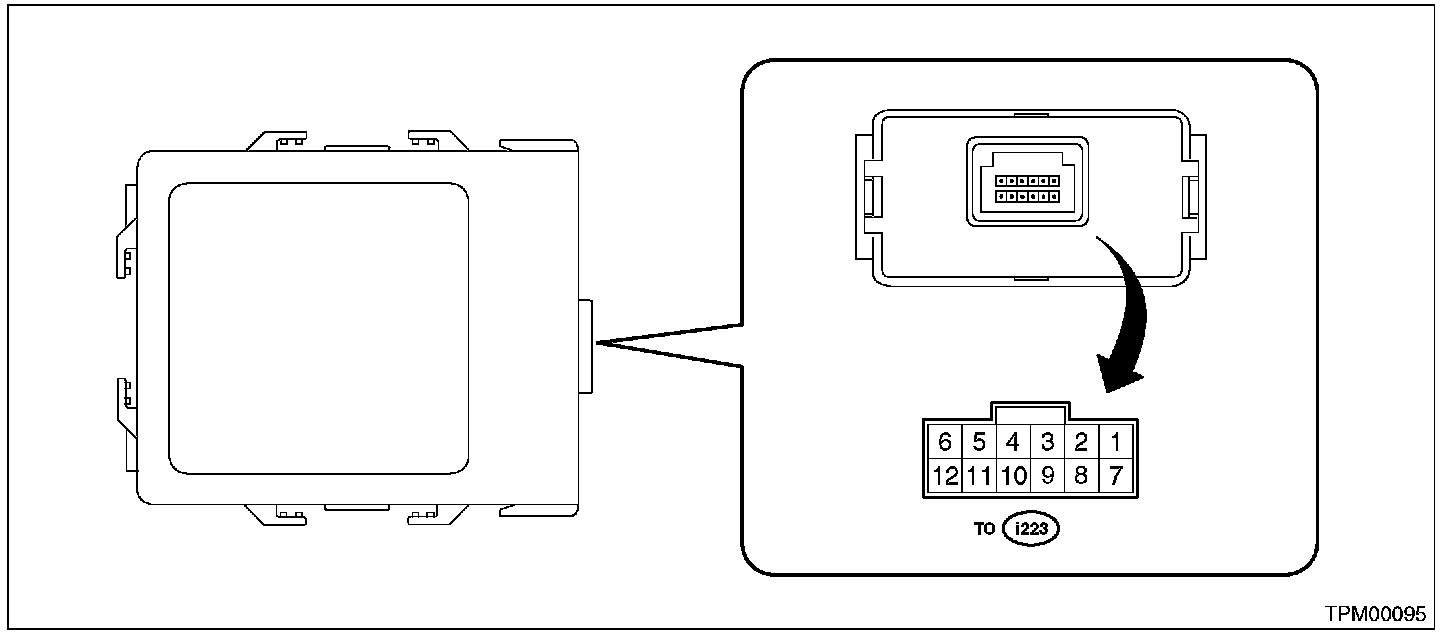 | 6 | 5 | 4 | 3 | 2 | 1 |
|---|---|---|---|---|---|
| 12 | 11 | 10 | 9 | 8 | 7 |

TO i223

TPM00095