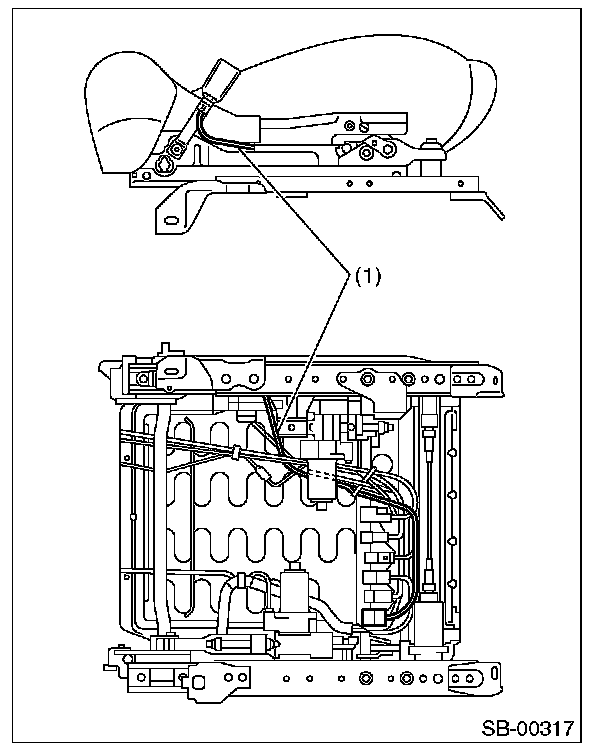 (1)

SB-00317