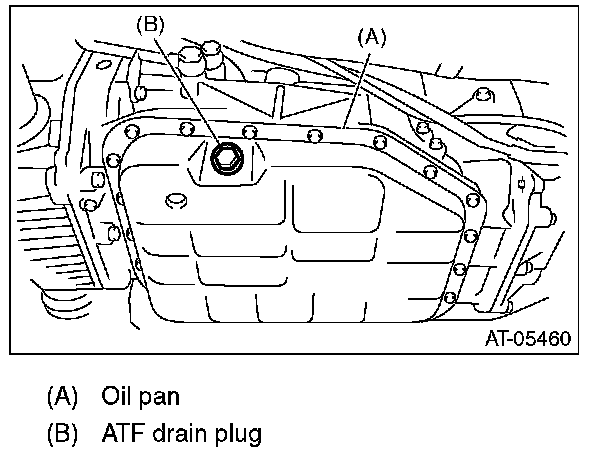 (B)
(A)
AT-05460

(A) Oil pan
(B) ATF drain plug