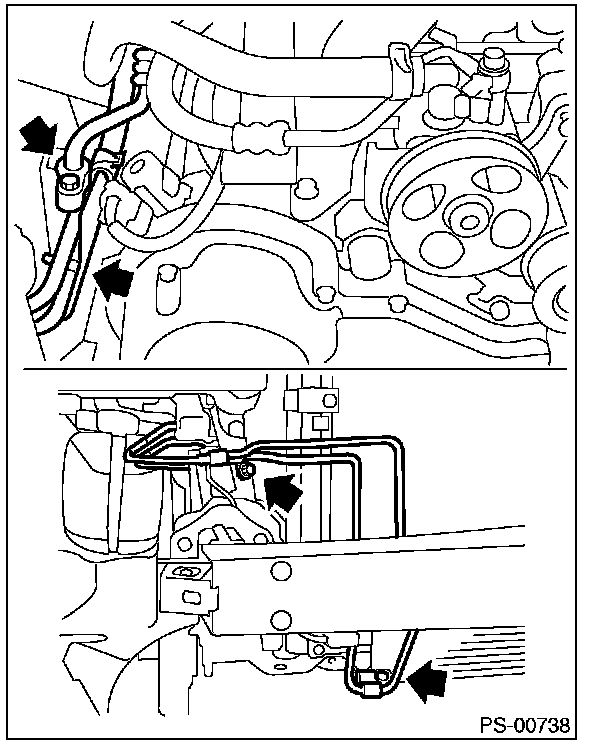 PS-00738