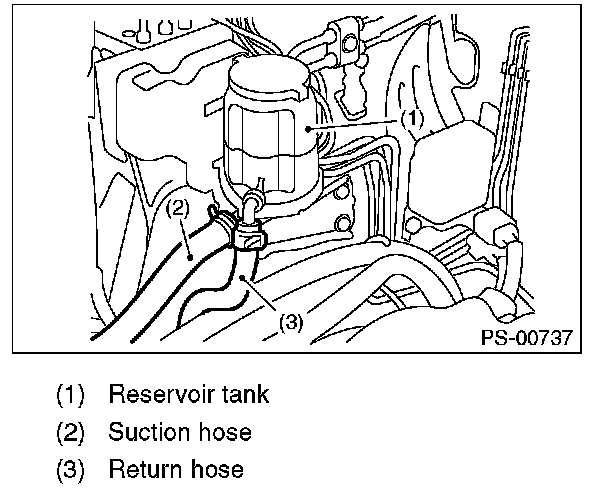 (1)
(2)
(3)
PS-00737

(1) Reservoir tank
(2) Suction hose
(3) Return hose