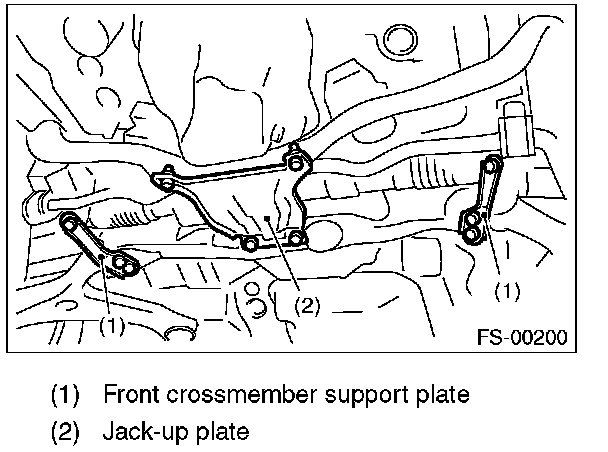 (1)

(2)

(1)

FS-00200

(1) Front crossmember support plate

(2) Jack-up plate