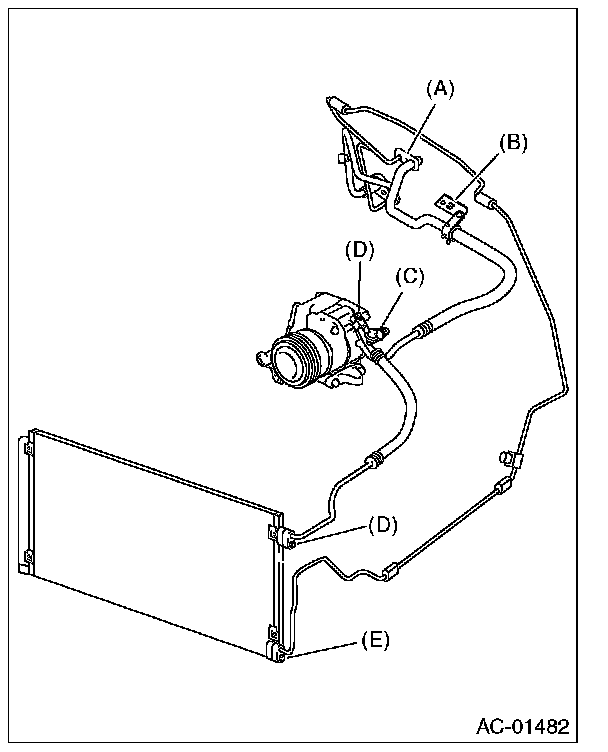 (A)
(B)
(D)
(C)
(D)
(E)
AC-01482