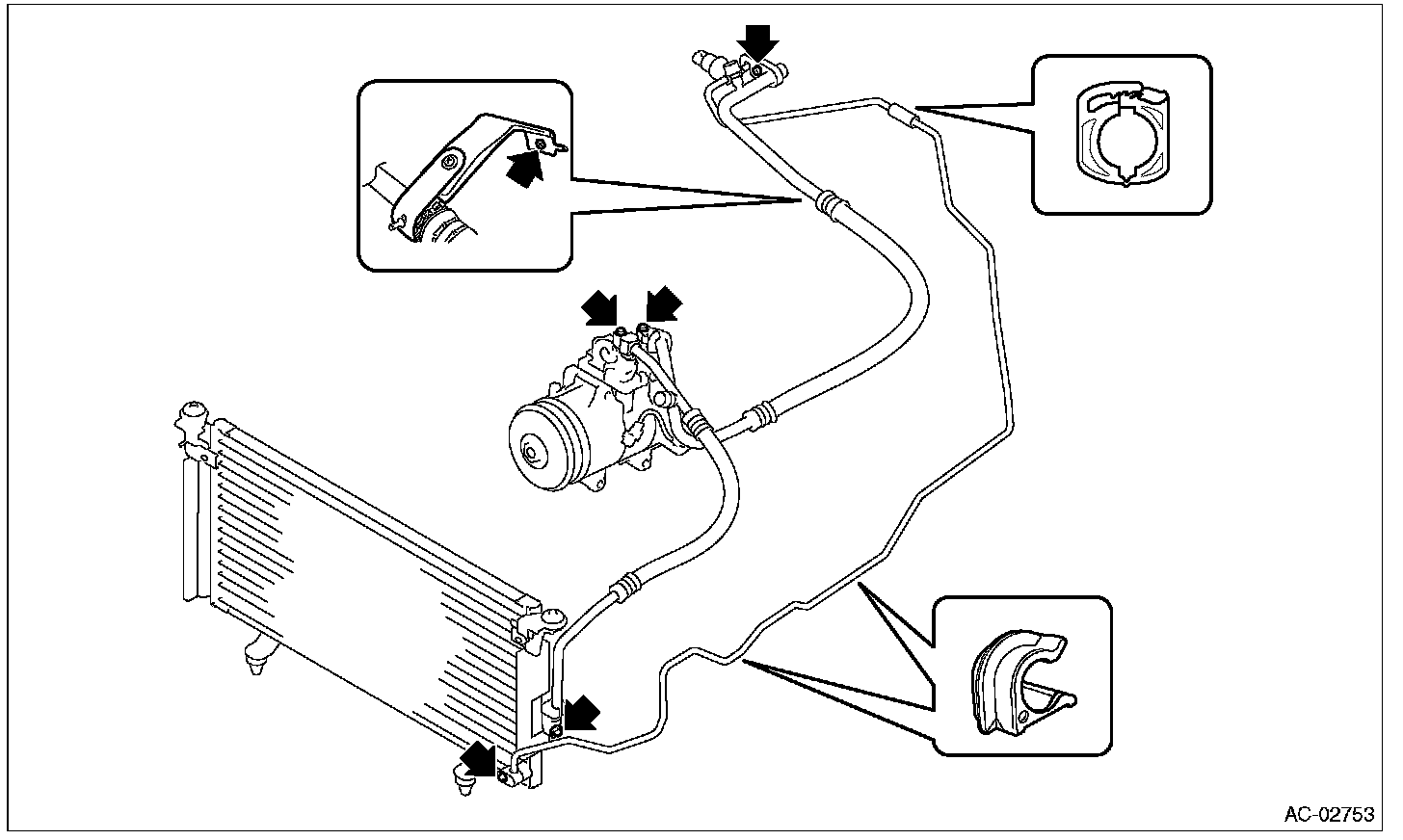 AC-02753