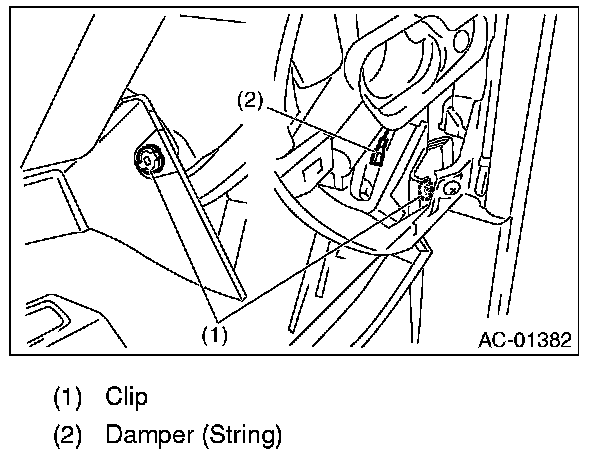 (2)

(1)

AC-01382

(1) Clip

(2) Damper (String)