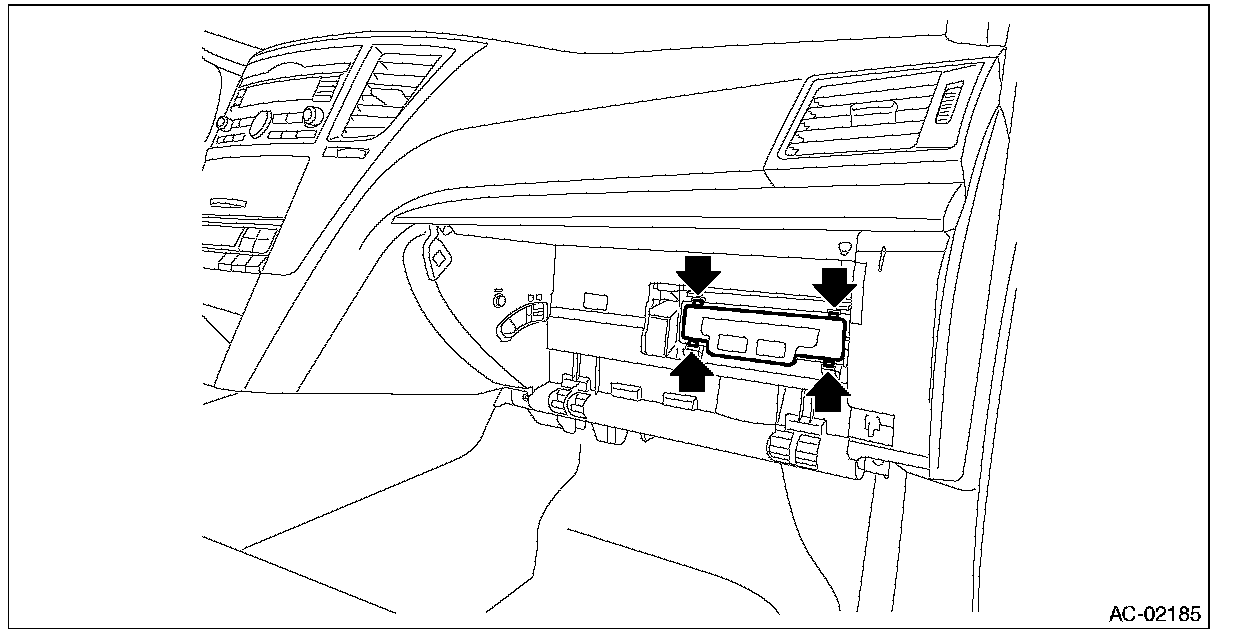 AC-02185