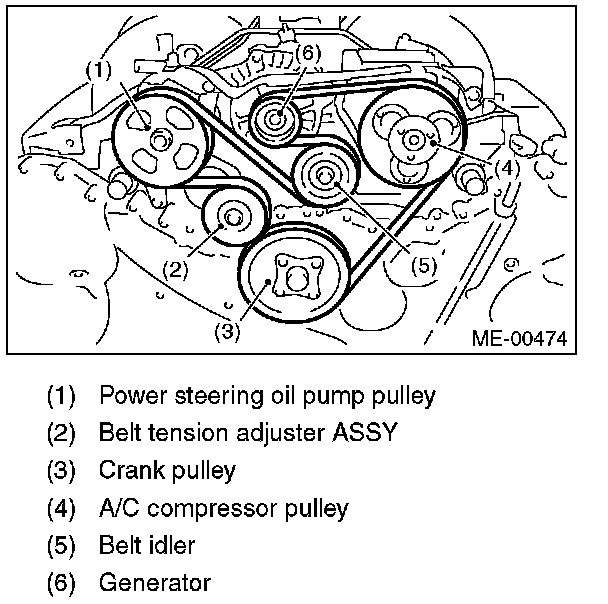 (1)
(6)
(4)
(2)
(5)
(3)
ME-00474

(1) Power steering oil pump pulley
(2) Belt tension adjuster ASSY
(3) Crank pulley
(4) A/C compressor pulley
(5) Belt idler
(6) Generator