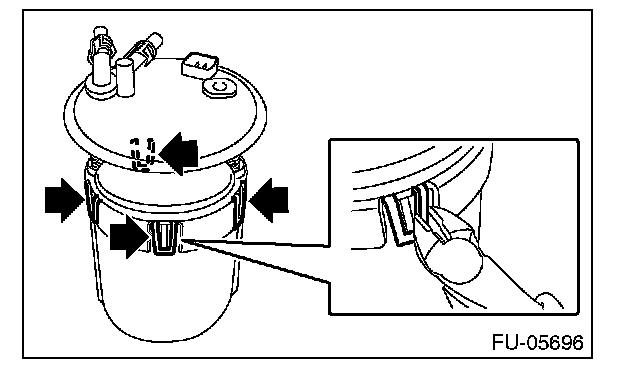 FU-05696