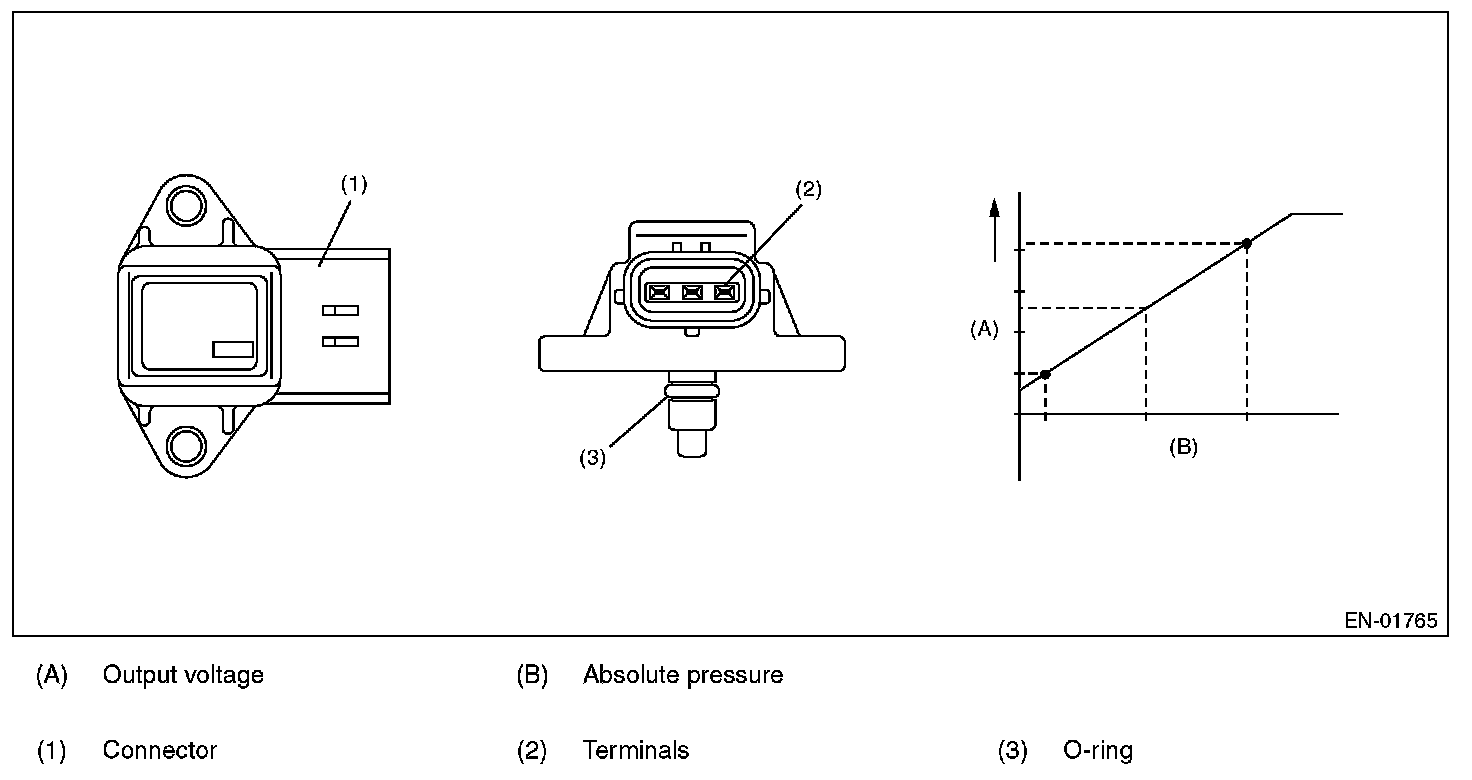 (1)

(2)

(3)

(A)

(B)

EN-01765

(A) Output voltage (B) Absolute pressure

(1) Connector (2) Terminals (3) O-ring