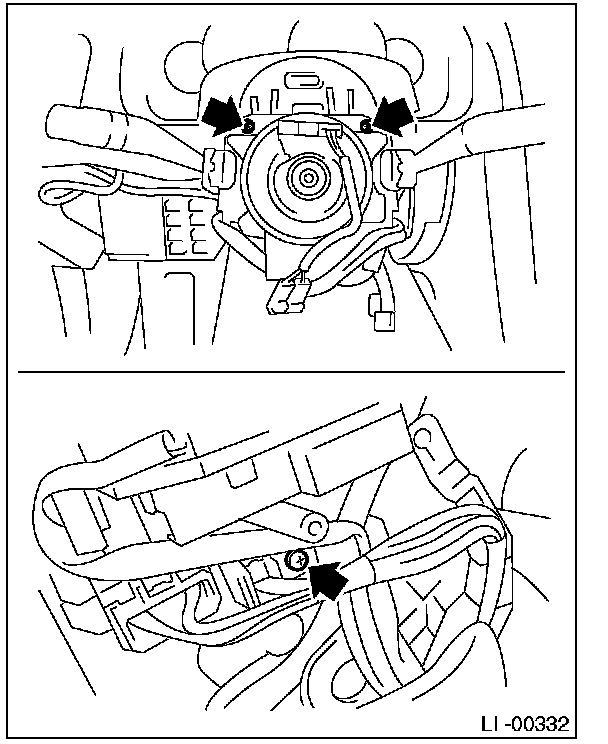 LI -00332