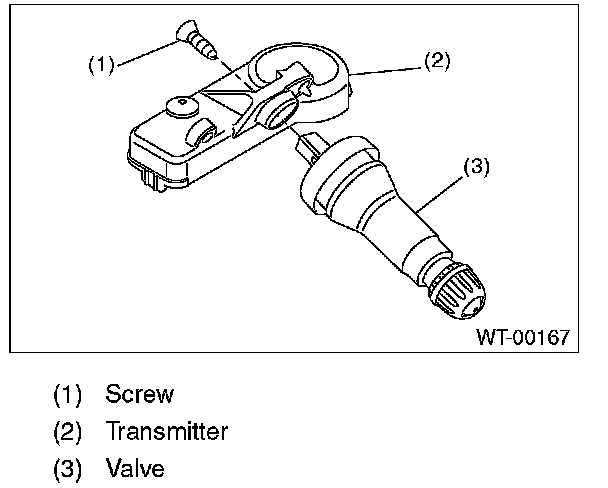 (1)
(2)
(3)
WT-00167

(1) Screw
(2) Transmitter
(3) Valve