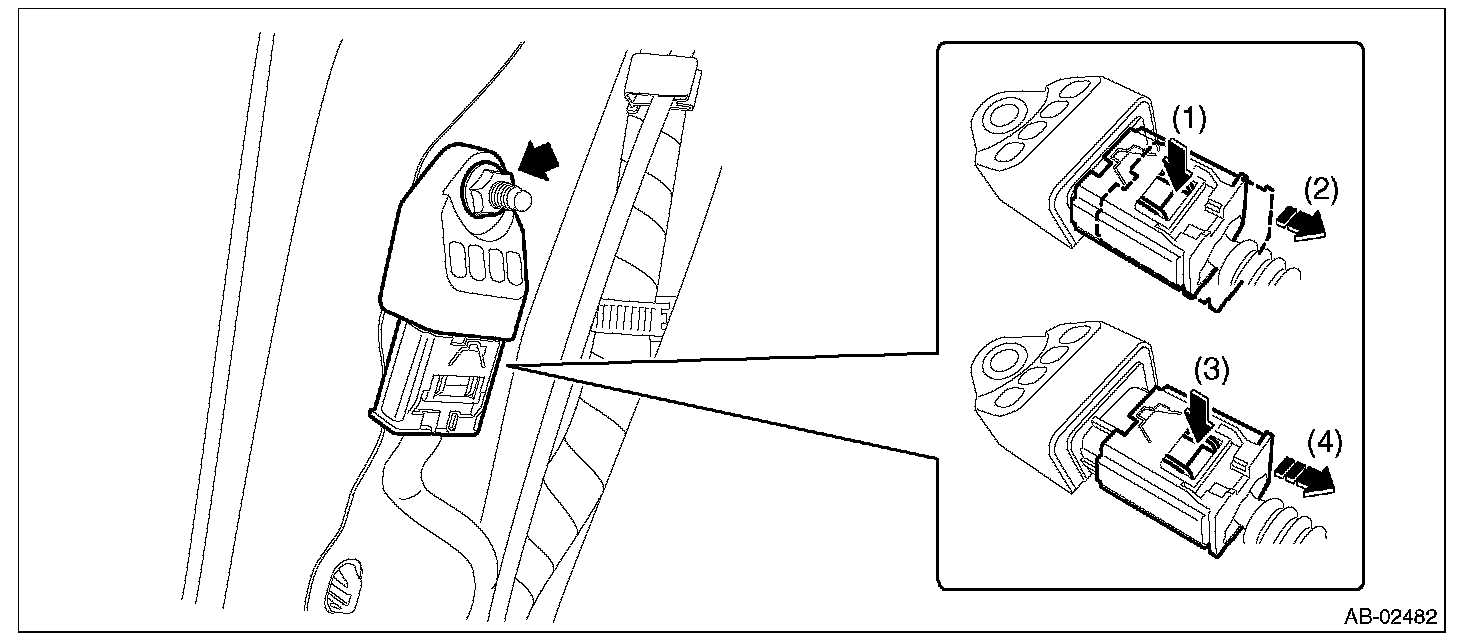 (1)
(2)
(3)
(4)
AB-02482