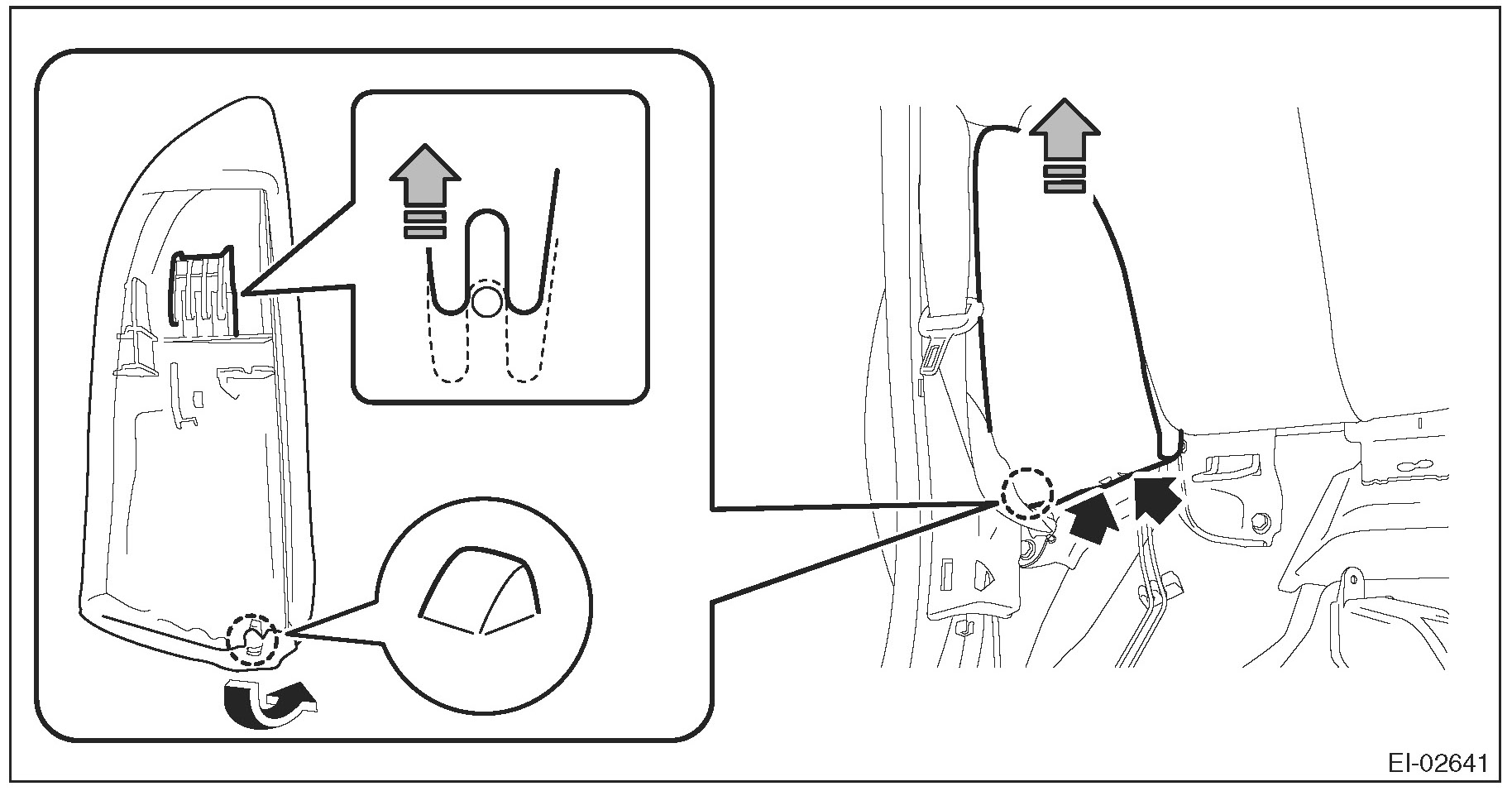 EI-02641