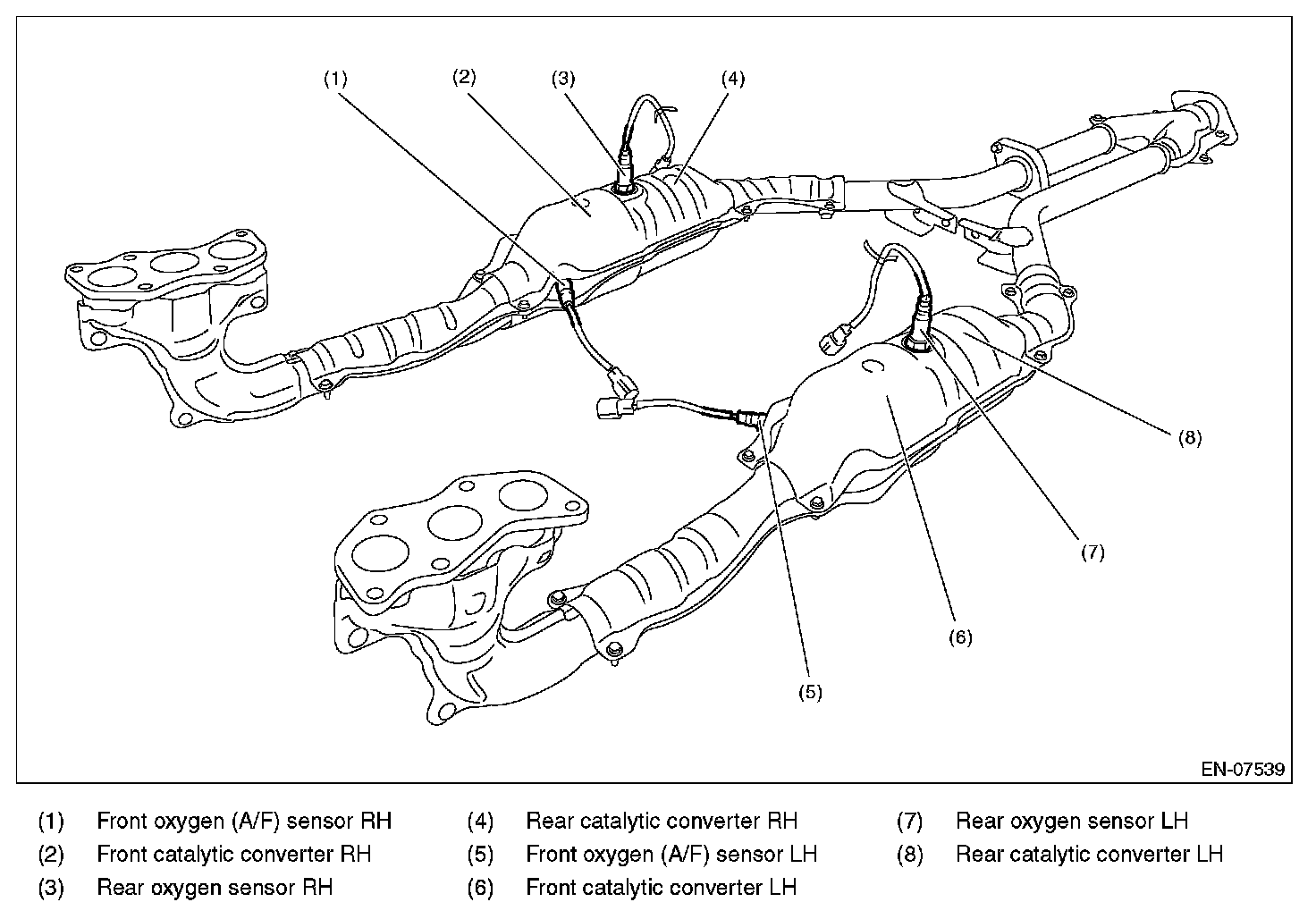 (1)
(2)
(3)
(4)
(8)
(7)
(6)
(5)
EN-07539

(1) Front oxygen (A/F) sensor RH
(2) Front catalytic converter RH
(3) Rear oxygen sensor RH

(4) Rear catalytic converter RH
(5) Front oxygen (A/F) sensor LH
(6) Front catalytic converter LH

(7) Rear oxygen sensor LH
(8) Rear catalytic converter LH