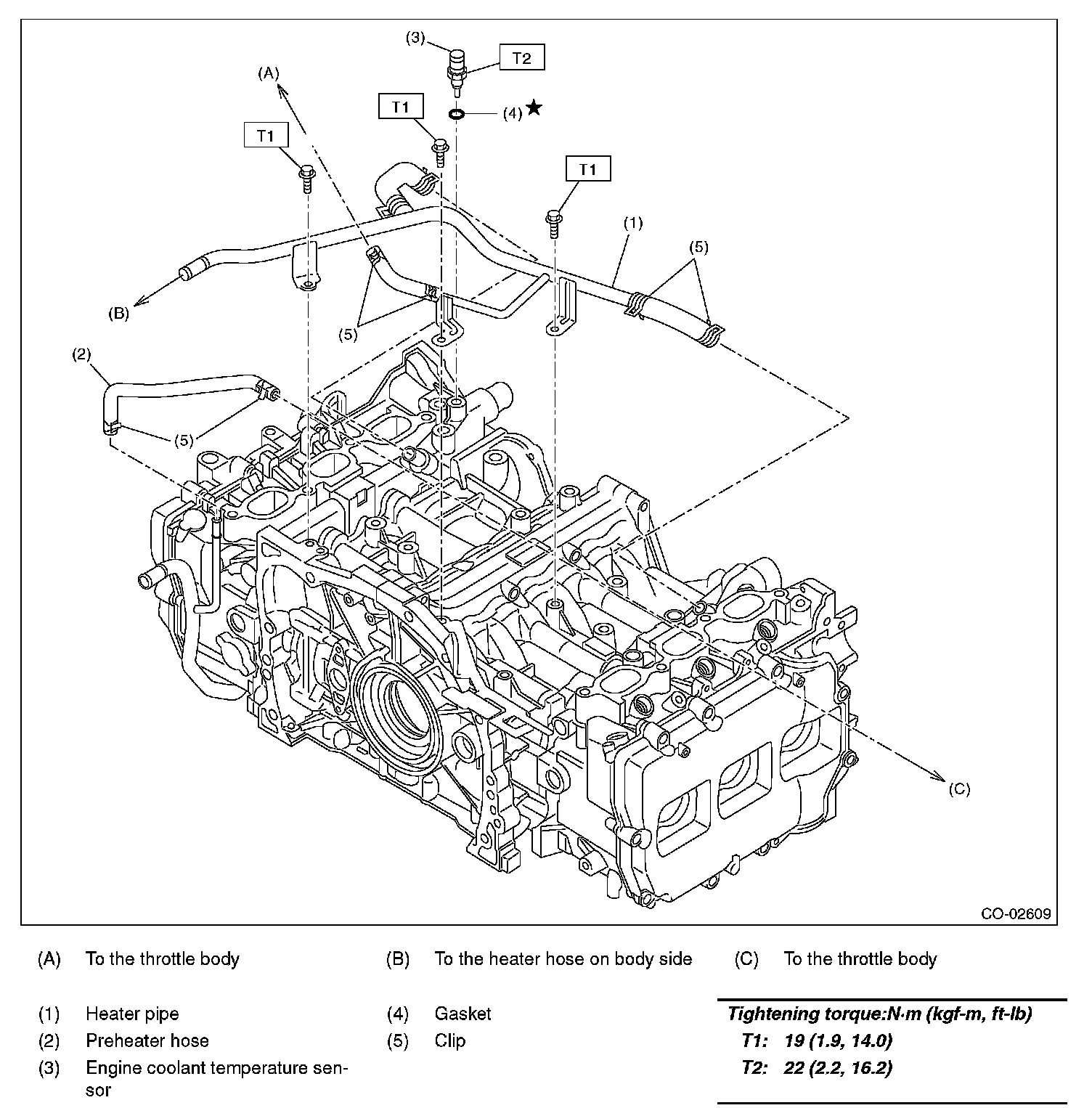 (3)
T2
(A)
T1
(4) ★
T1
T1
(1)
(5)
(B)
(5)
(2)
(5)
(C)
CO-02609

(A) To the throttle body
(B) To the heater hose on body side
(C) To the throttle body

(1) Heater pipe
(2) Preheater hose
(3) Engine coolant temperature sensor
(4) Gasket
(5) Clip

Tightening torque:N·m (kgf-m, ft-lb)
T1: 19 (1.9, 14.0)
T2: 22 (2.2, 16.2)