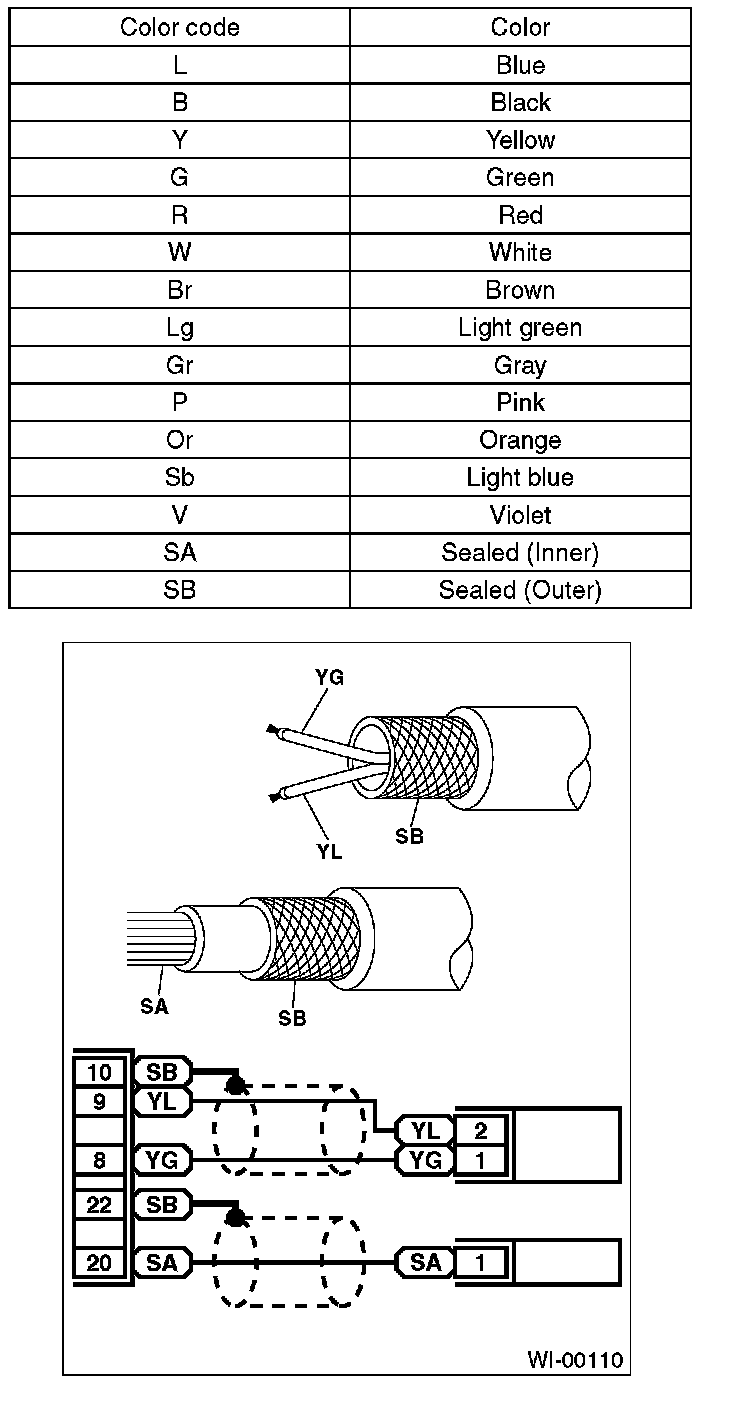 | Color code | Color |
|---|---|
| L | Blue |
| B | Black |
| Y | Yellow |
| G | Green |
| R | Red |
| W | White |
| Br | Brown |
| Lg | Light green |
| Gr | Gray |
| P | Pink |
| Or | Orange |
| Sb | Light blue |
| V | Violet |
| SA | Sealed (Inner) |
| SB | Sealed (Outer) |

YG
YL
SB
SA
SB

10 SB
9 YL
8 YG
22 SB
20 SA
YL 2
YG 1
SA 1

WI-00110