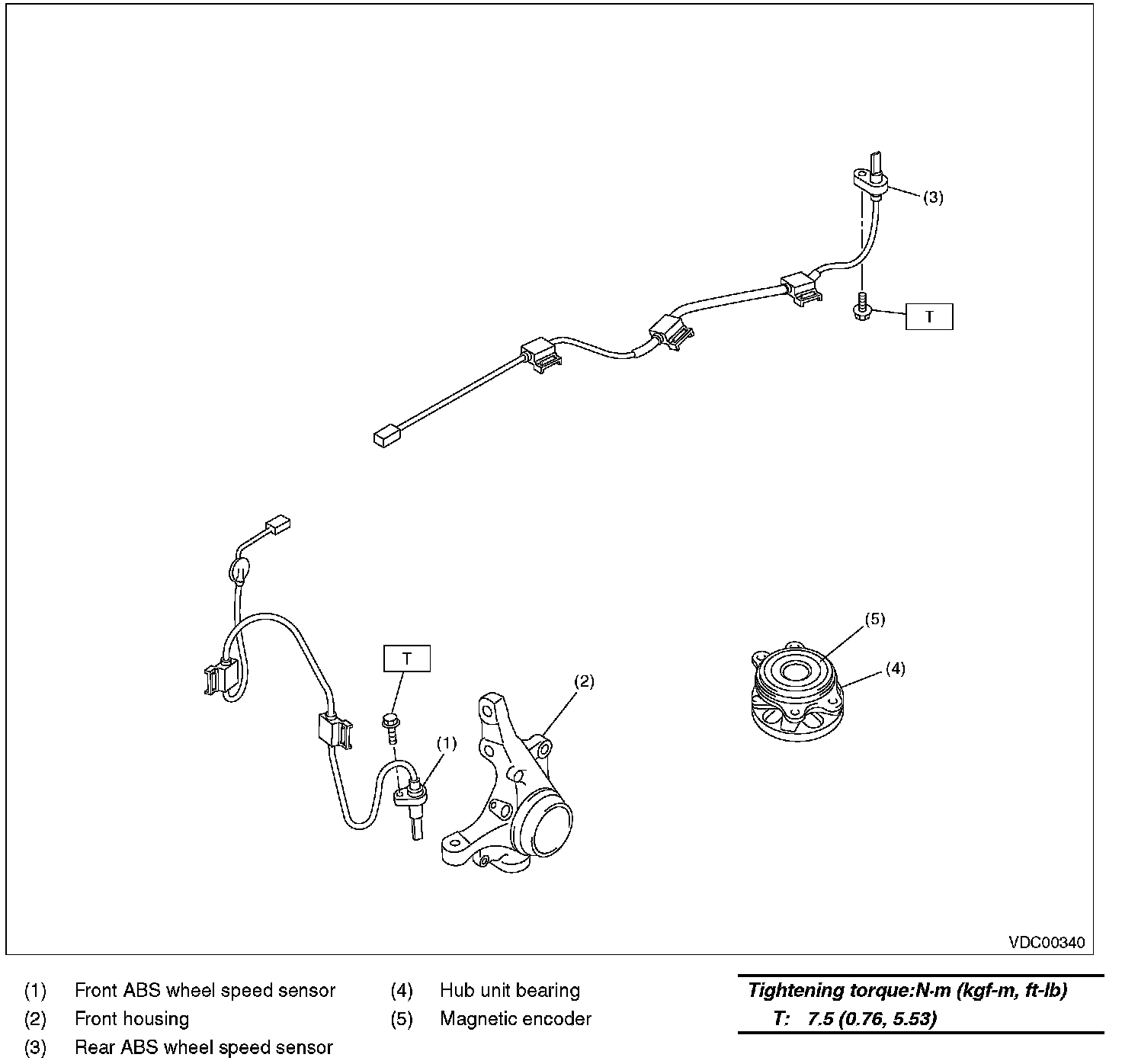 (3)

T

(5)

(4)

T

(2)

(1)

VDC00340

(1) Front ABS wheel speed sensor
(2) Front housing
(3) Rear ABS wheel speed sensor

(4) Hub unit bearing
(5) Magnetic encoder

Tightening torque:N·m (kgf-m, ft-lb)
T: 7.5 (0.76, 5.53)