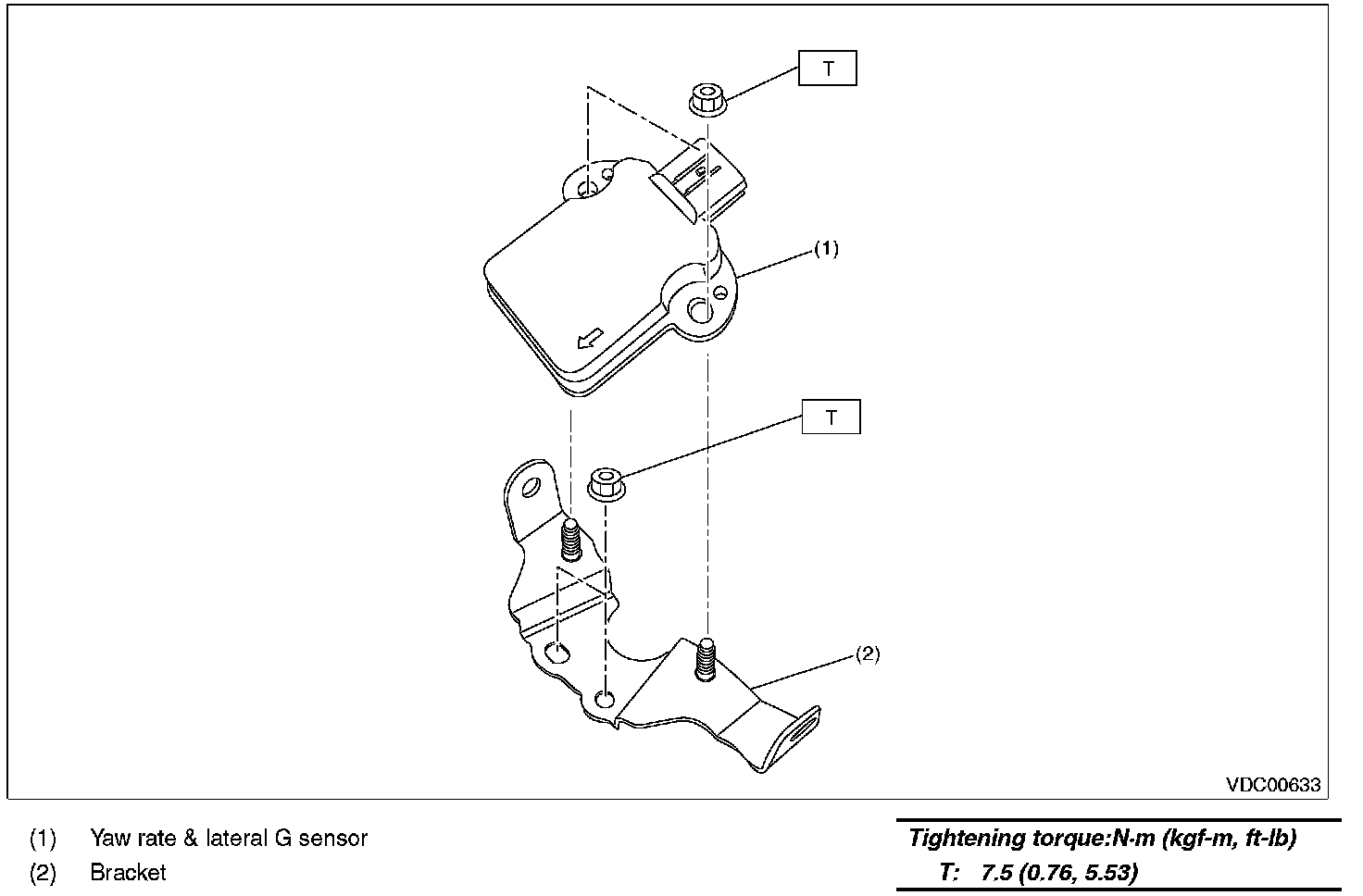 T

(1)

T

(2)

VDC00633

(1) Yaw rate & lateral G sensor
(2) Bracket

Tightening torque:N·m (kgf-m, ft-lb)
T: 7.5 (0.76, 5.53)