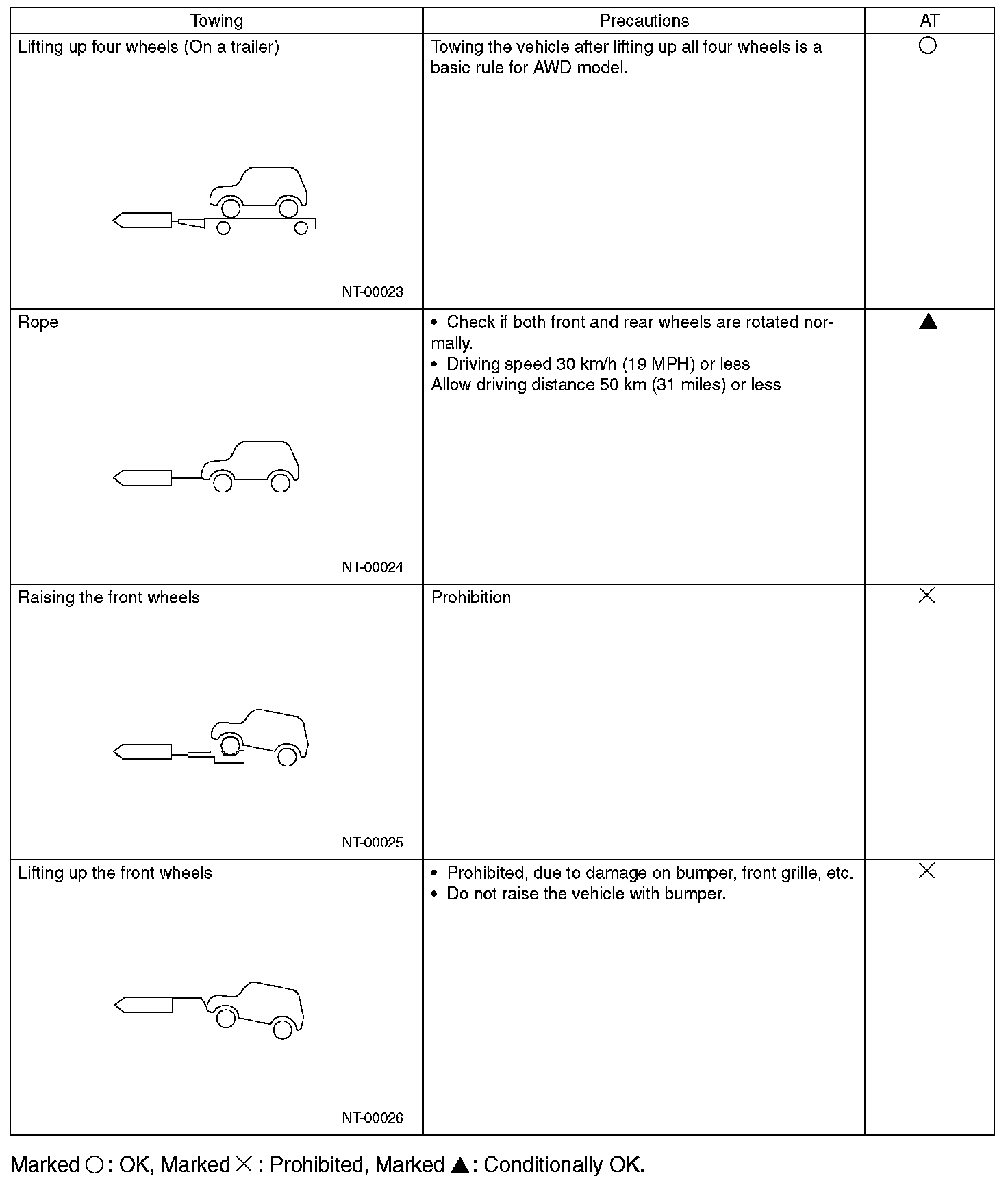 | Towing | Precautions | AT |
|---|---|---|
| Lifting up four wheels (On a trailer) NT-00023 | Towing the vehicle after lifting up all four wheels is a basic rule for AWD model. | ○ |
| Rope NT-00024 | • Check if both front and rear wheels are rotated normally. • Driving speed 30 km/h (19 MPH) or less Allow driving distance 50 km (31 miles) or less | ▲ |
| Raising the front wheels NT-00025 | Prohibition | × |
| Lifting up the front wheels NT-00026 | • Prohibited, due to damage on bumper, front grille, etc. • Do not raise the vehicle with bumper. | × |

Marked ○: OK, Marked ×: Prohibited, Marked ▲: Conditionally OK.