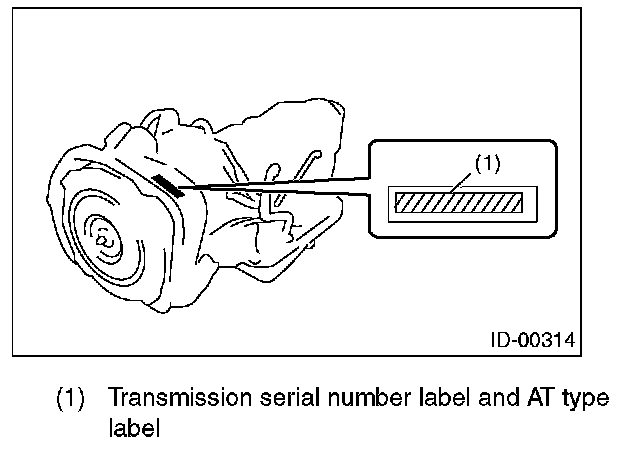 (1)

ID-00314

(1) Transmission serial number label and AT type label