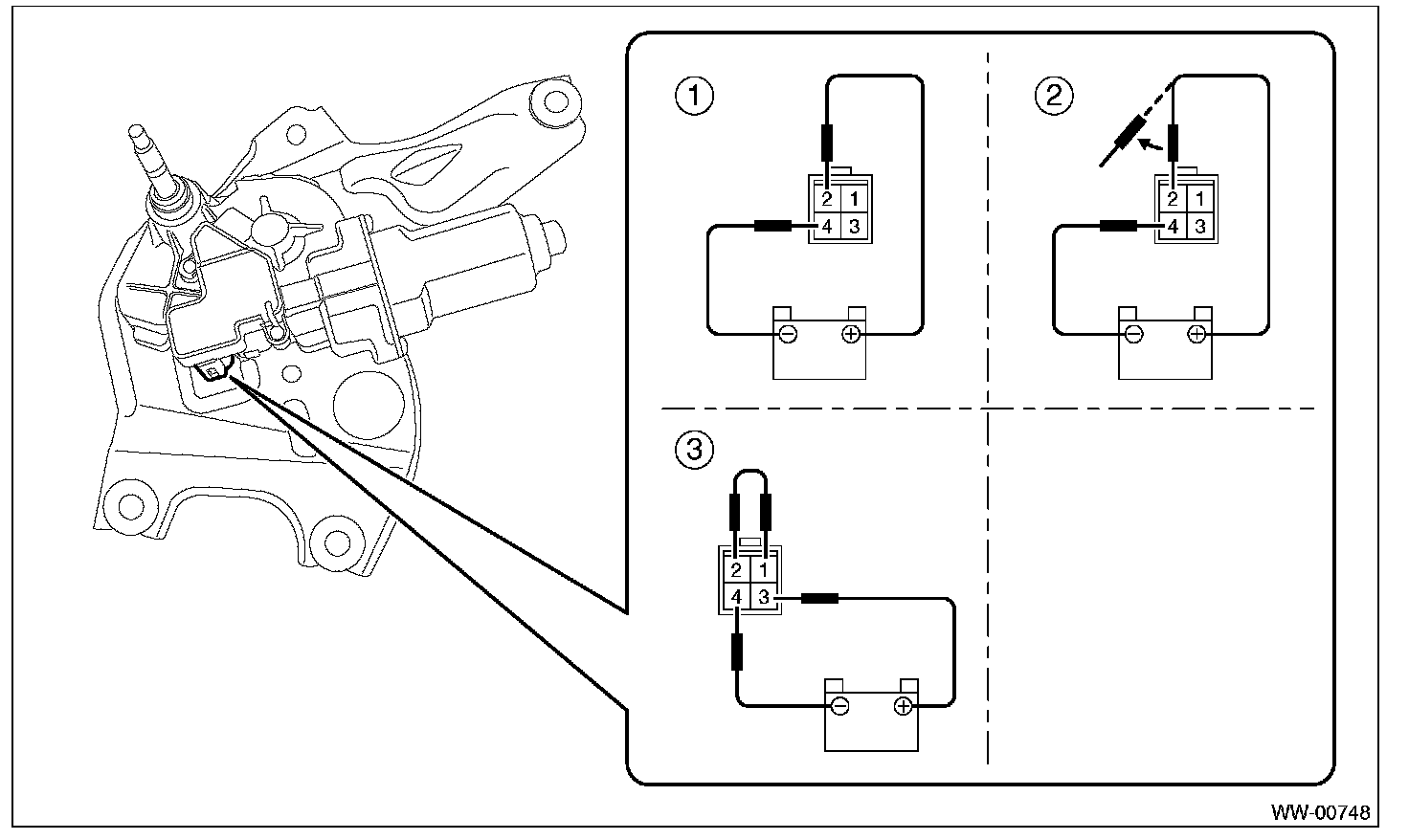 ①
2 1
4 3
⊖ ⊕

②
2 1
4 3
⊖ ⊕

③
2 1
4 3
⊖ ⊕

WW-00748