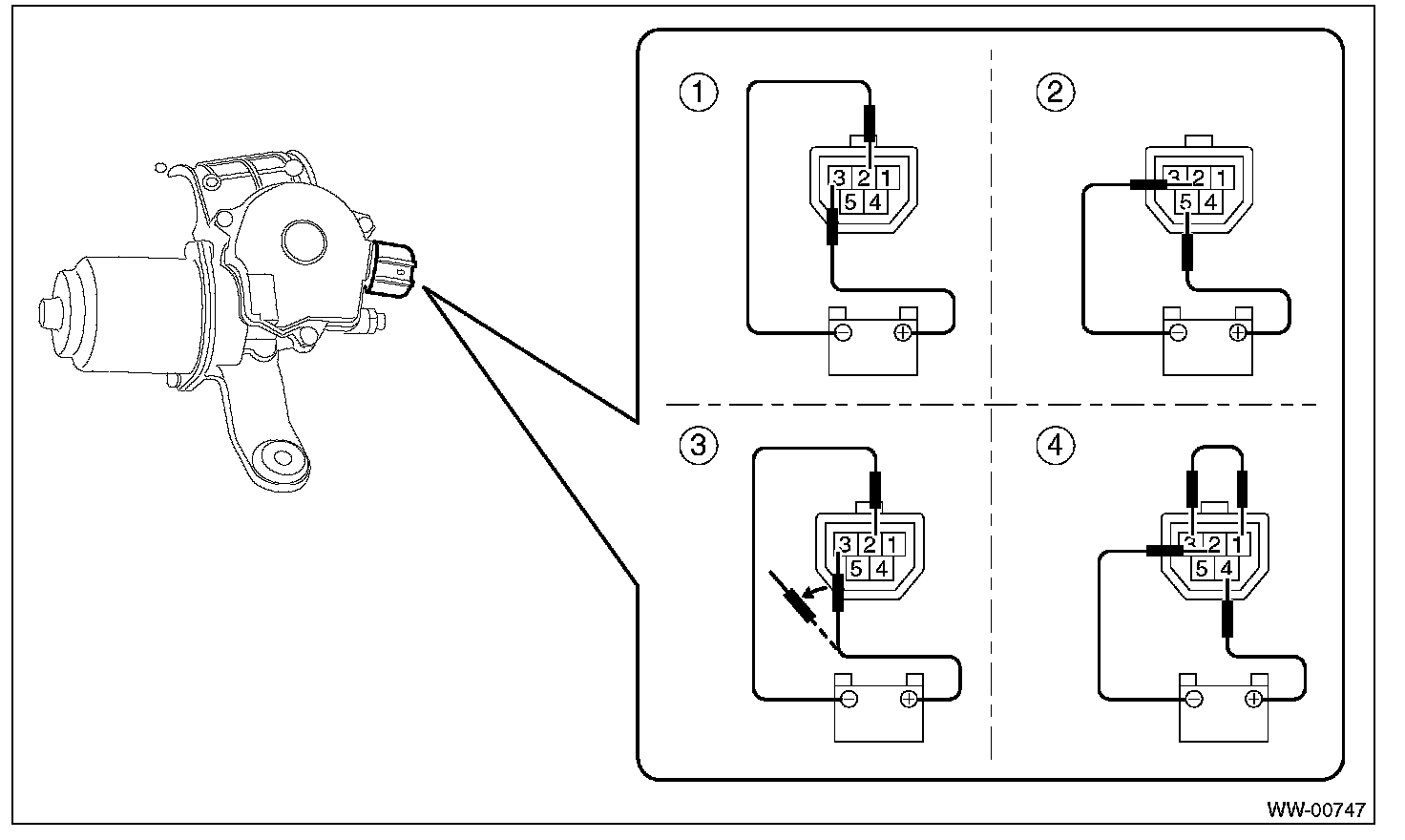 ①

3 2 1
5 4

⊖ ⊕

②

3 2 1
5 4

⊖ ⊕

③

3 2 1
5 4

⊖ ⊕

④

3 2 1
5 4

⊖ ⊕

WW-00747