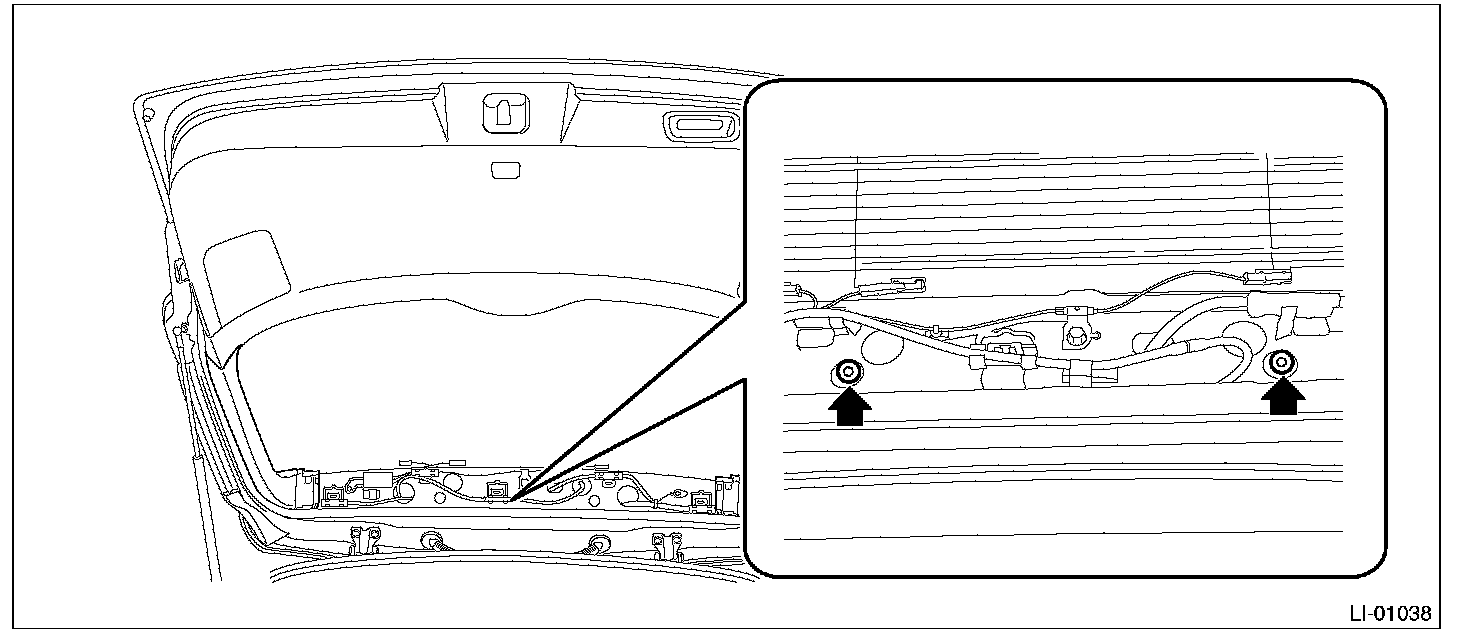 LI-01038