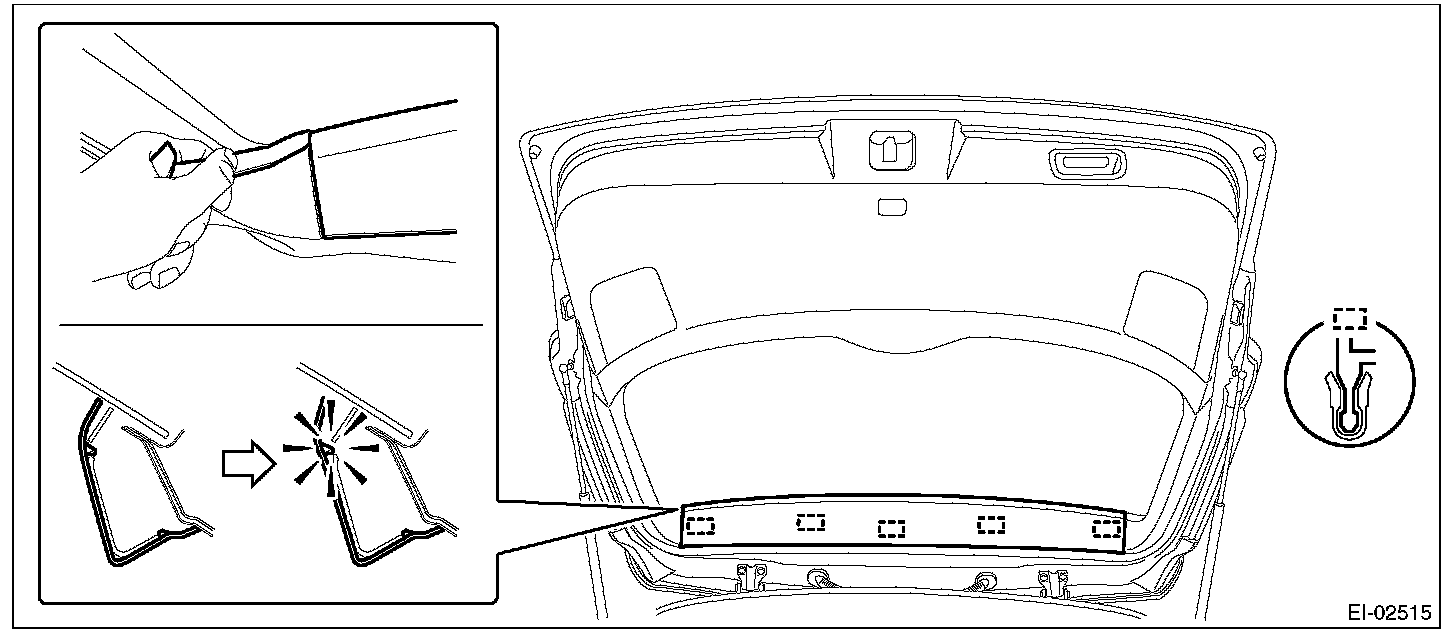 EI-02515