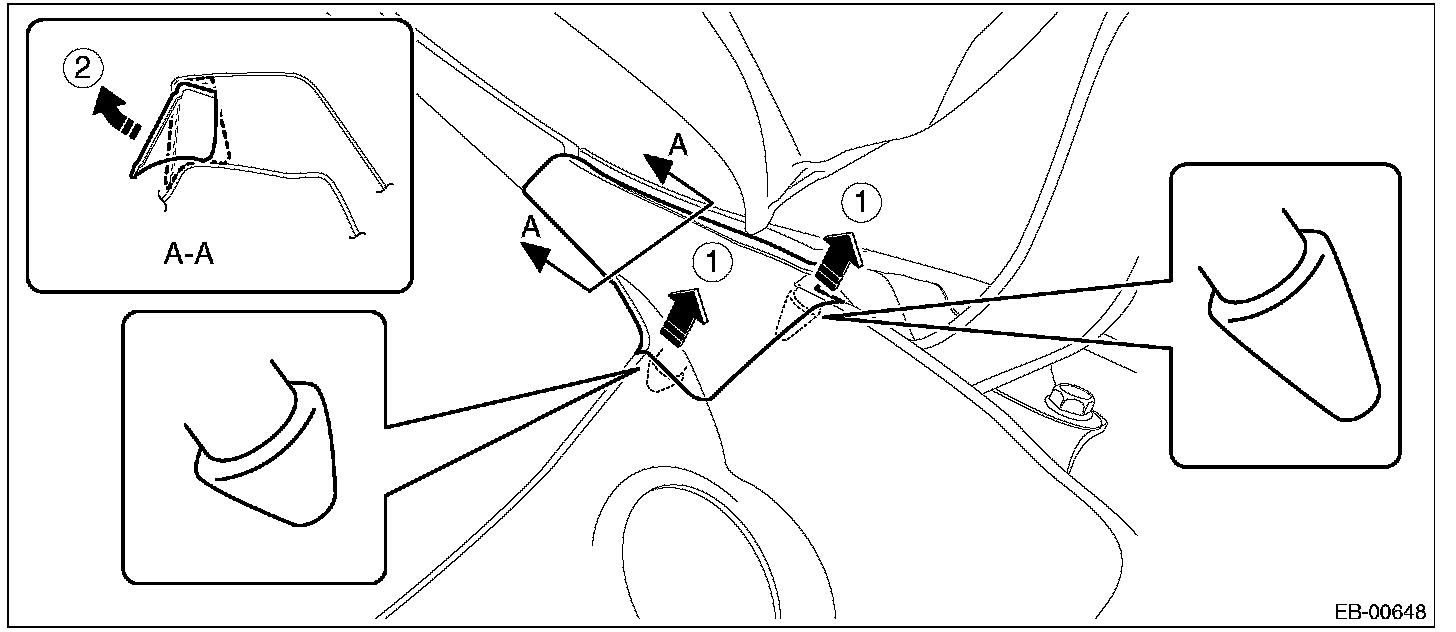 2

A-A

A

A

1

1

EB-00648