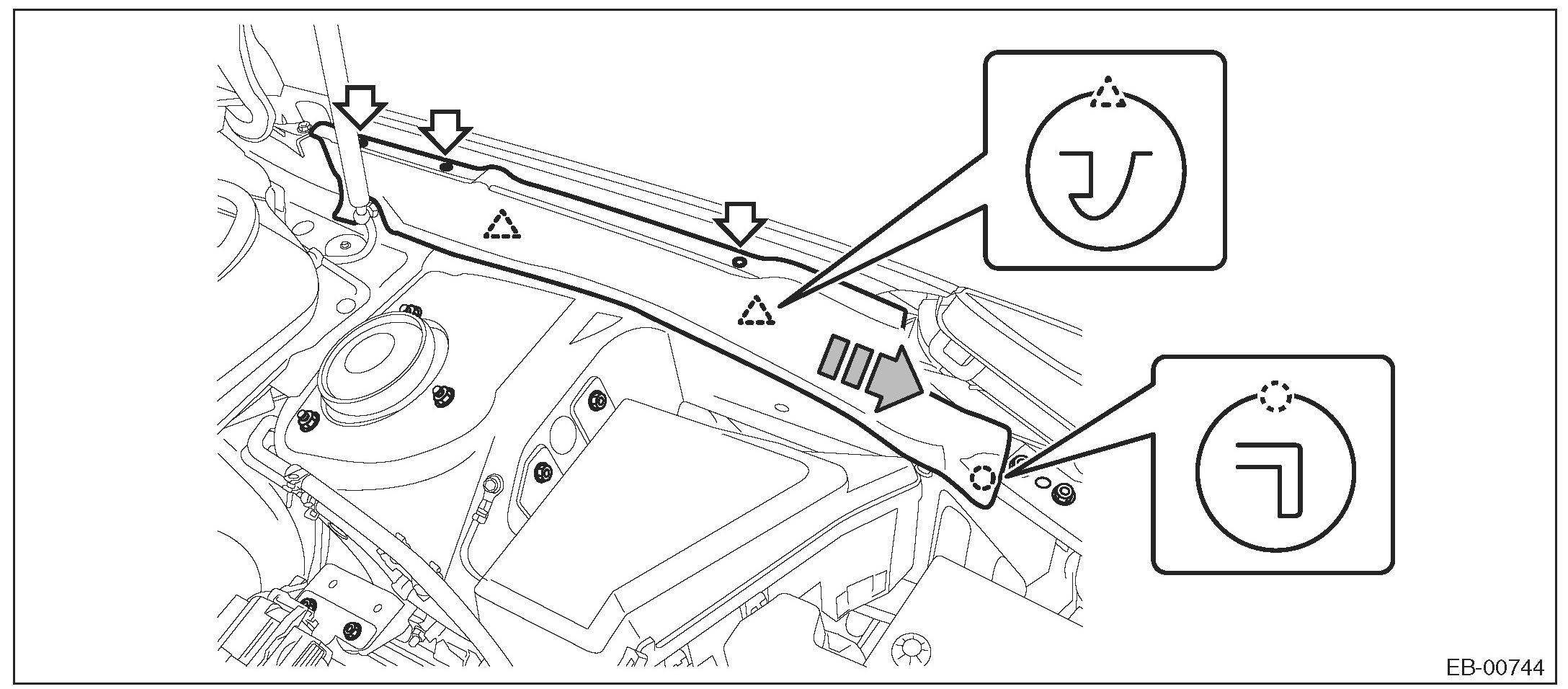 EB-00744