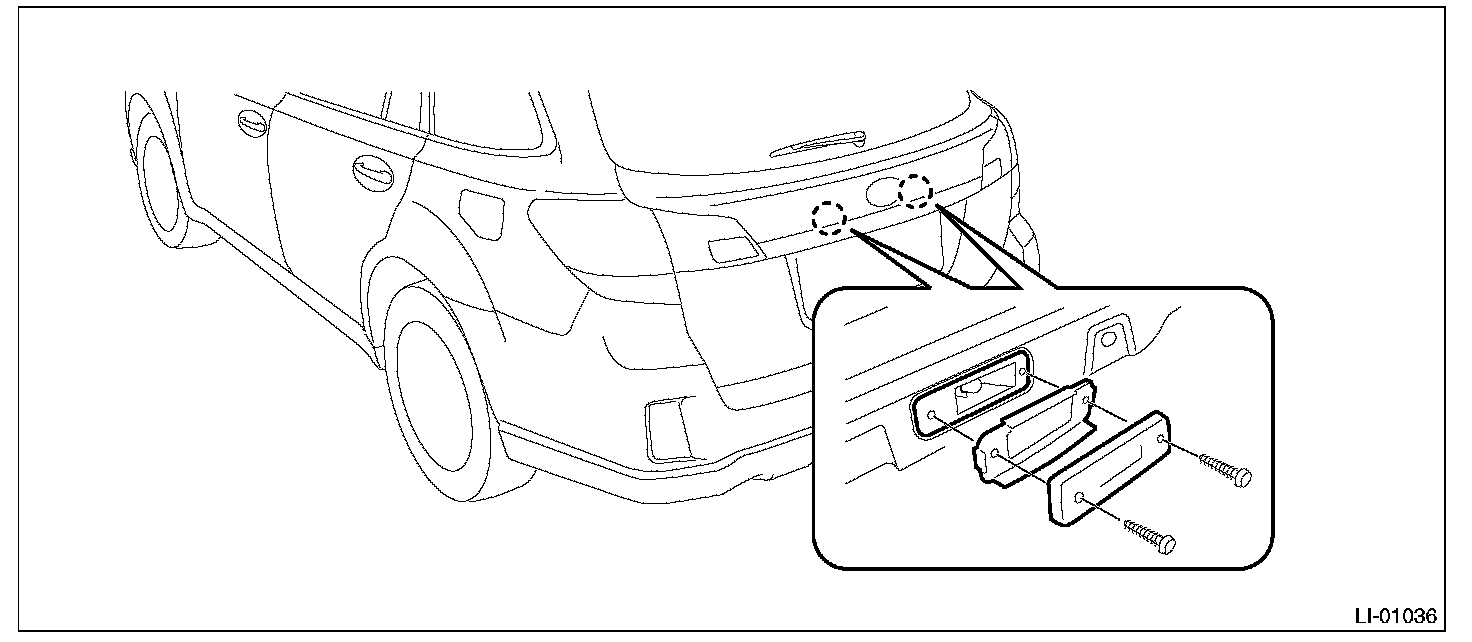 LI-01036