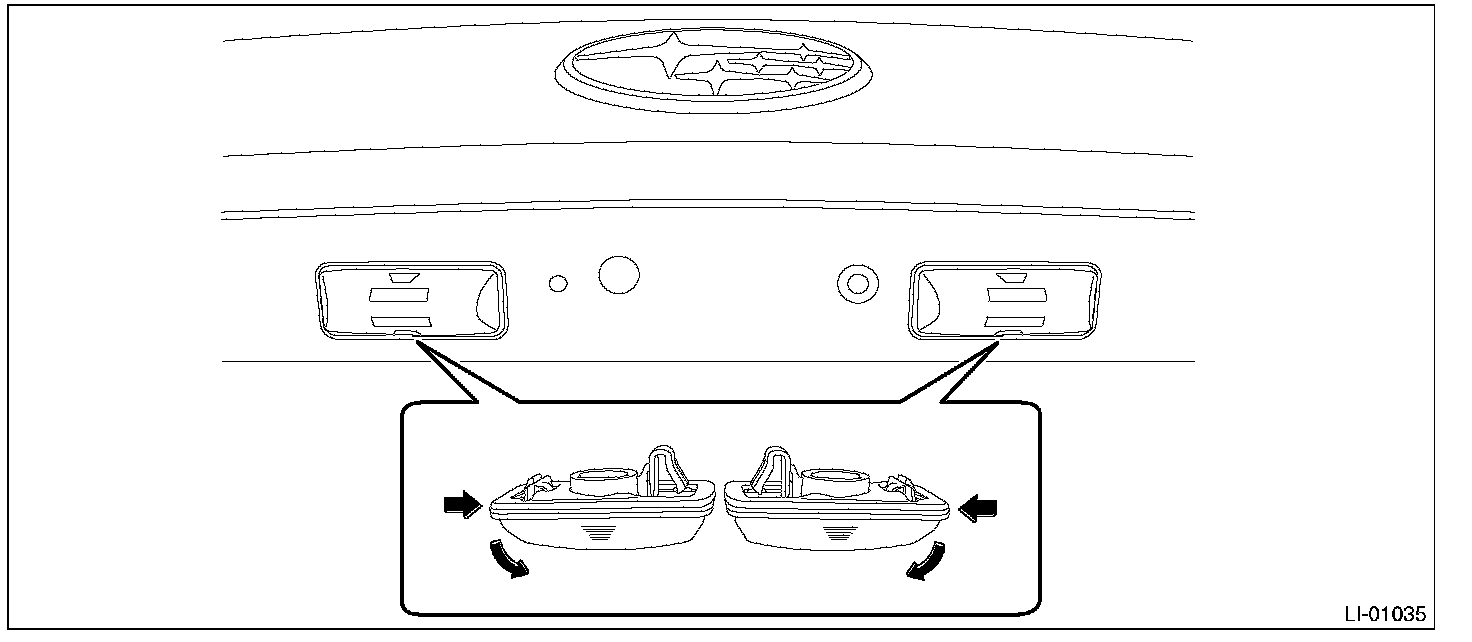 LI-01035