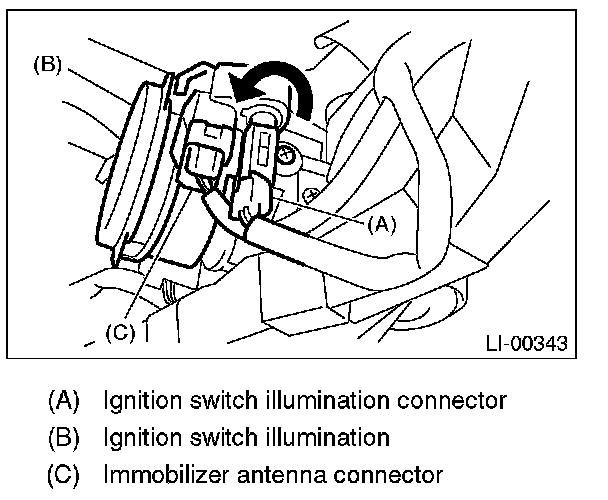 (B)

(A)

(C)

LI-00343

(A) Ignition switch illumination connector

(B) Ignition switch illumination

(C) Immobilizer antenna connector