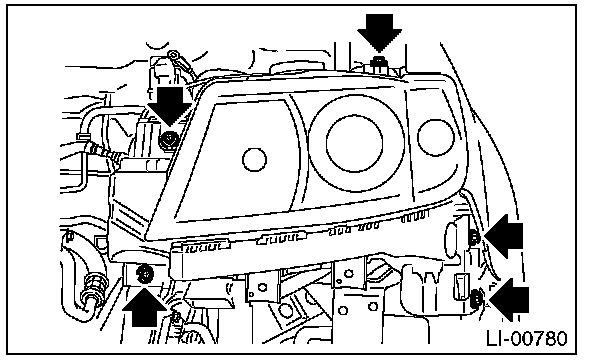 LI-00780