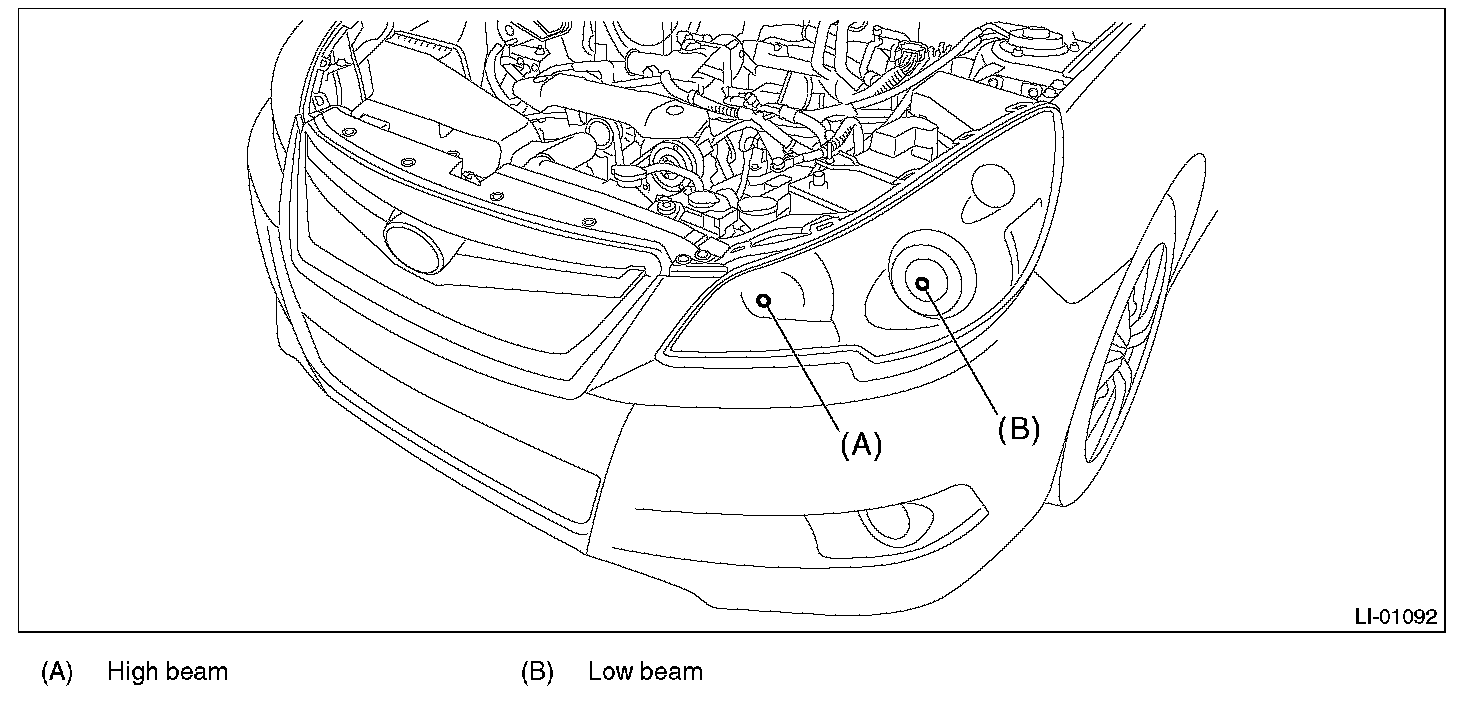 (A)

(B)

LI-01092

(A) High beam

(B) Low beam