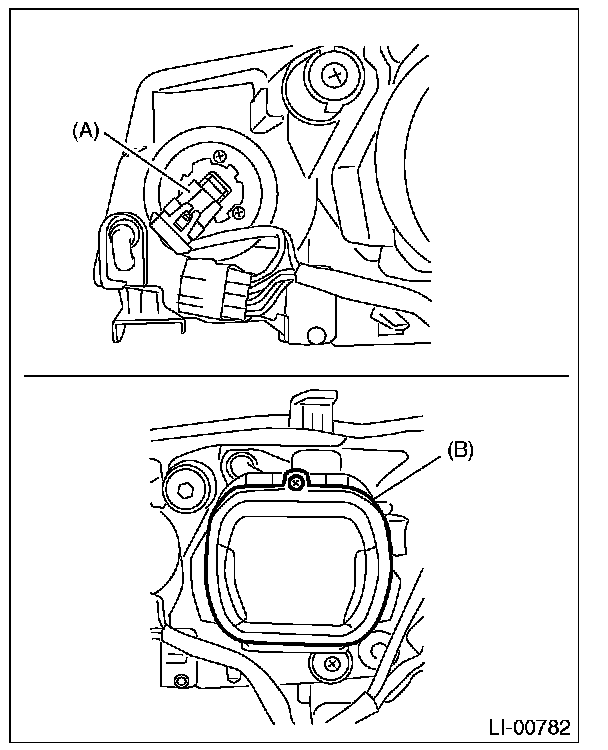 (A)

(B)

LI-00782