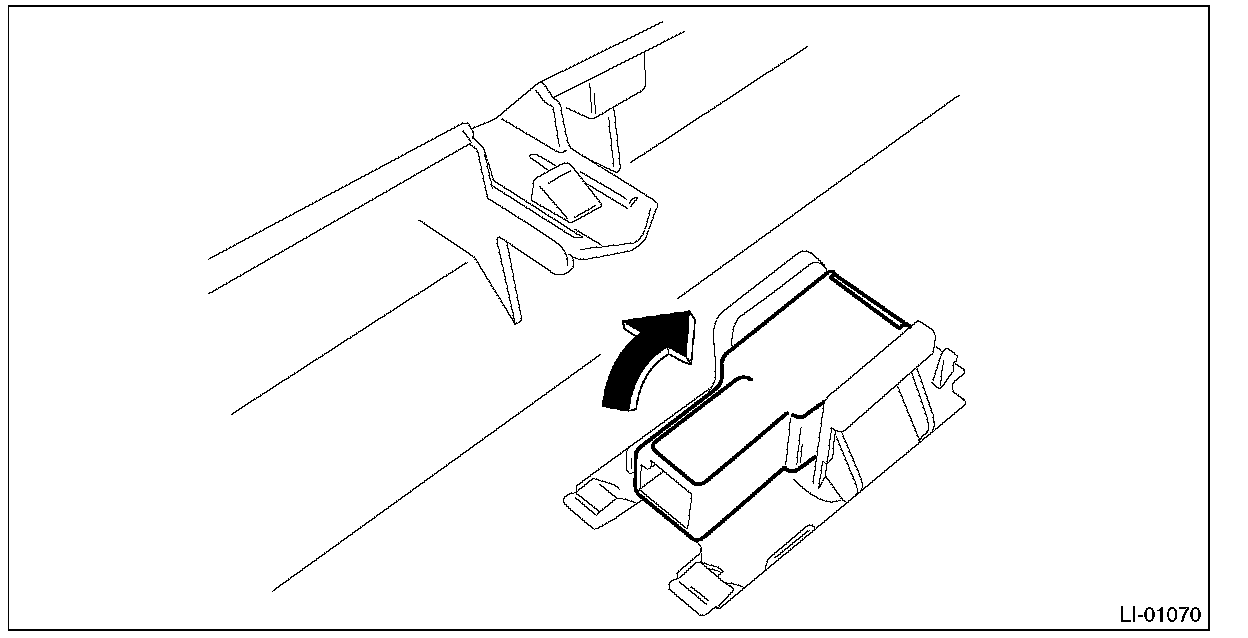 LI-01070