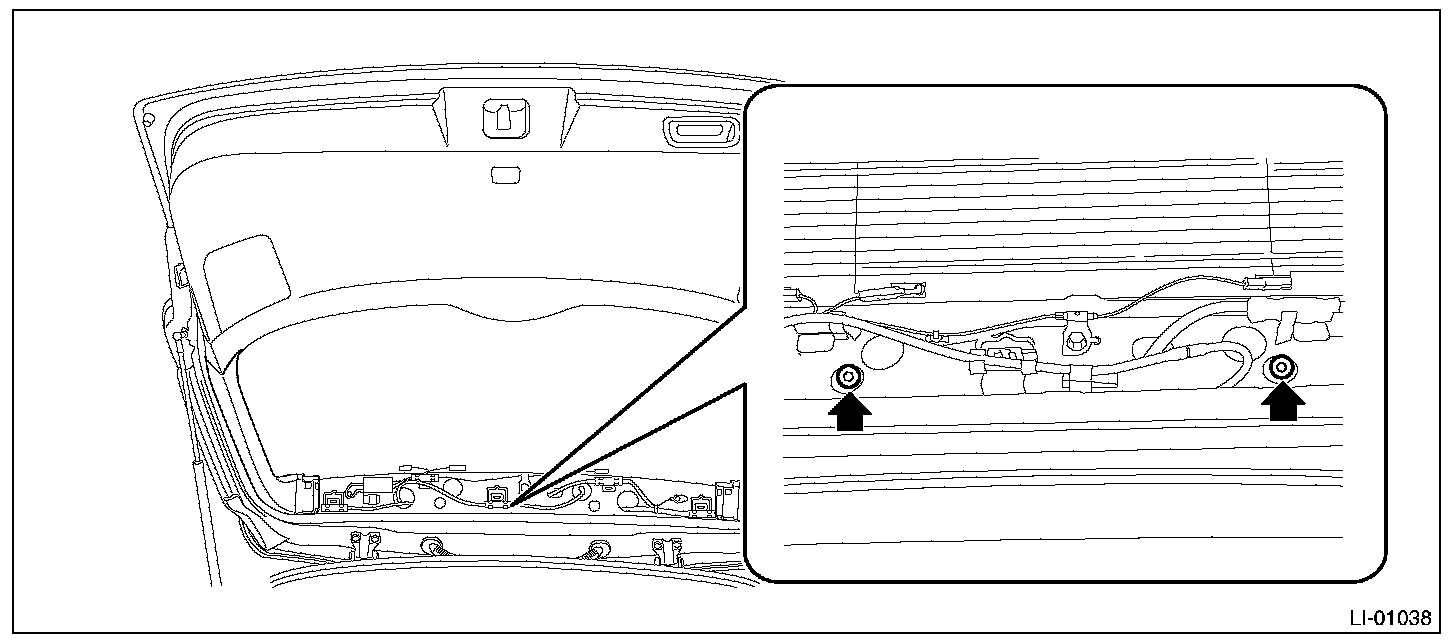 LI-01038