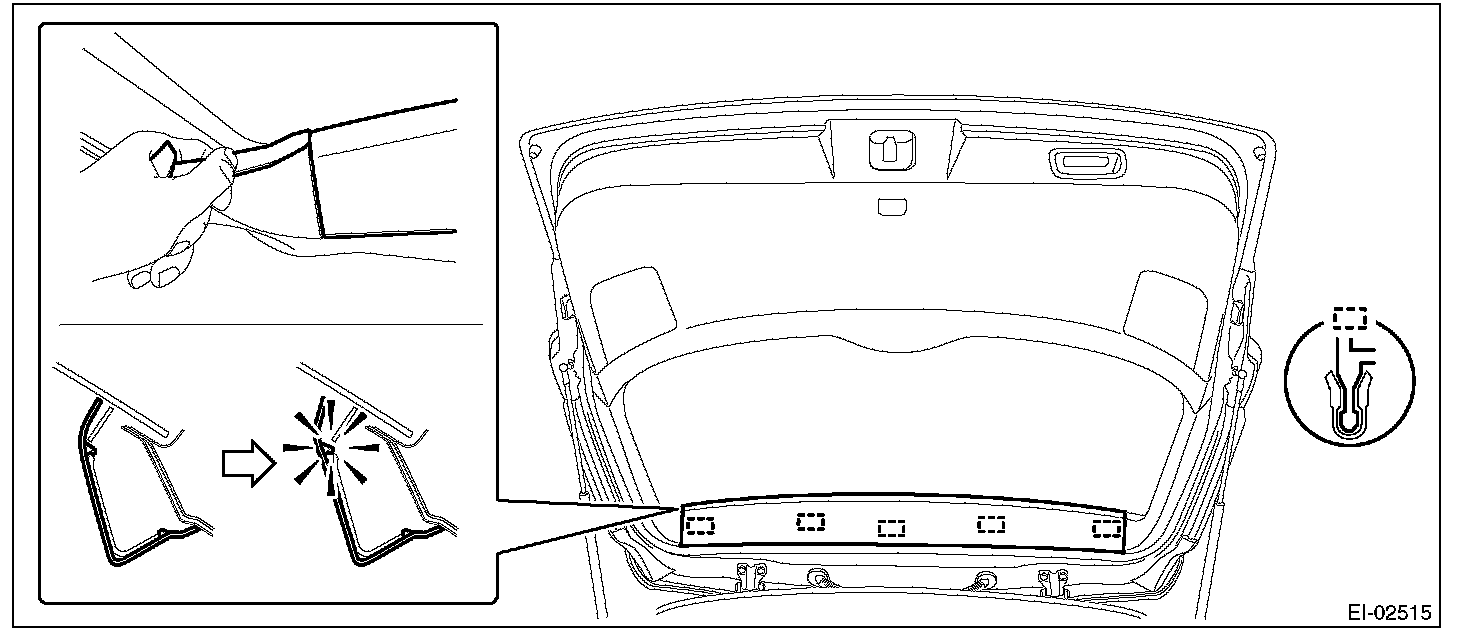 EI-02515