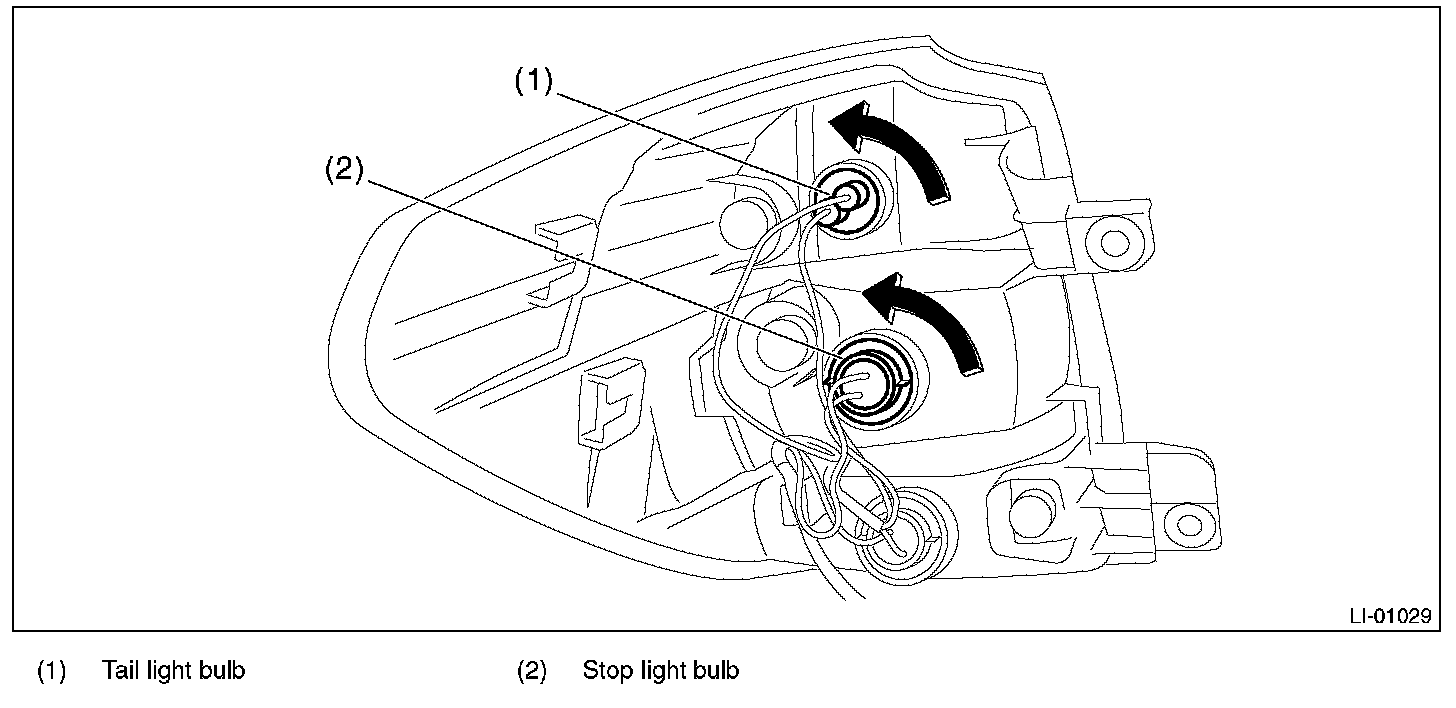 (1)

(2)

LI-01029

(1) Tail light bulb

(2) Stop light bulb